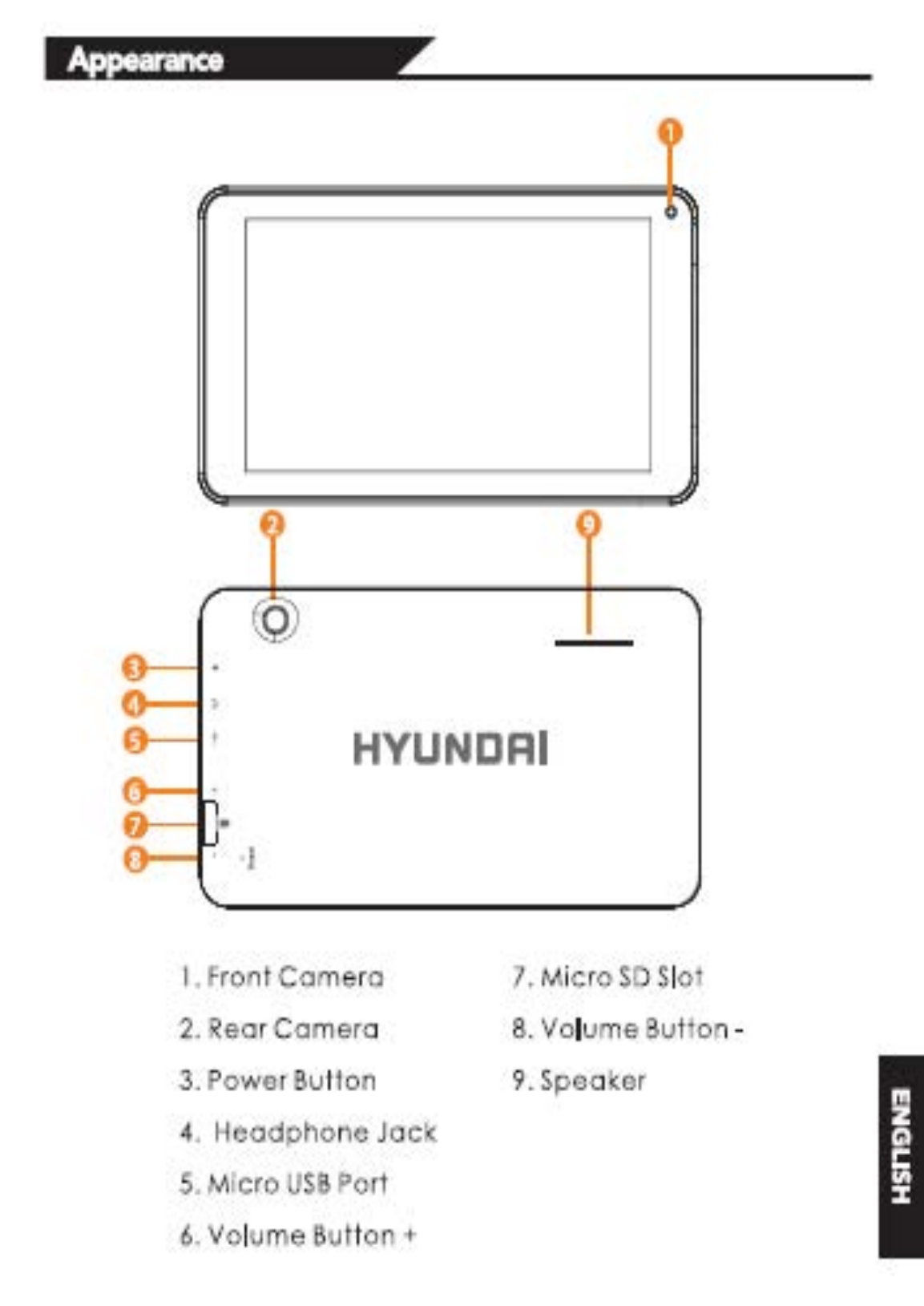 Appearance

1

2

9

3

4

5

6

7

8

HYUNDAI

1. Front Camera

2. Rear Camera

3. Power Button

4. Headphone Jack

5. Micro USB Port

6. Volume Button +

7. Micro SD Slot

8. Volume Button -

9. Speaker

ENGLISH