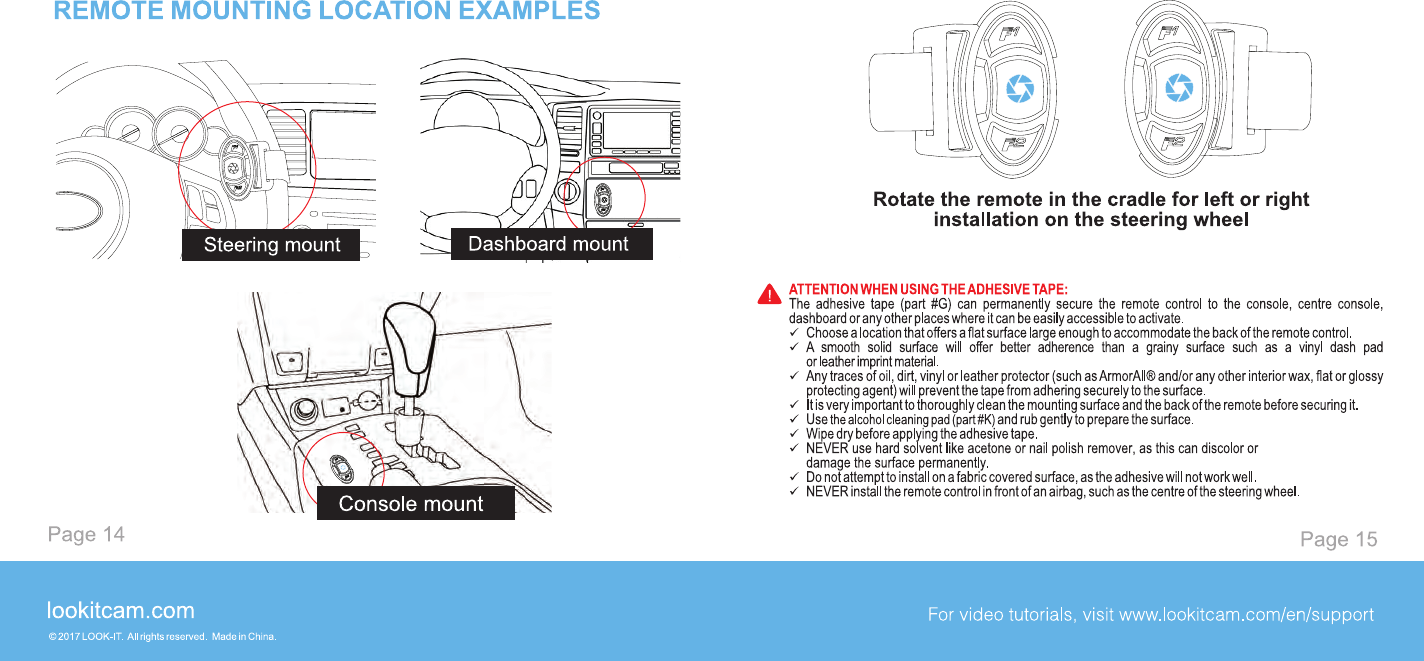 REMOTE MOUNTING LOCATION EXAMPLES

Steering mount

Dashboard mount

Console mount

Page 14

F1

F2

F1

F2

Rotate the remote in the cradle for left or right installation on the steering wheel

ATTENTION WHEN USING THE ADHESIVE TAPE:
The adhesive tape (part #G) can permanently secure the remote control to the console, centre console, dashboard or any other places where it can be easily accessible to activate.
✓ Choose a location that offers a flat surface large enough to accommodate the back of the remote control.
✓ A smooth solid surface will offer better adherence than a grainy surface such as a vinyl dash pad or leather imprint material.
✓ Any traces of oil, dirt, vinyl or leather protector (such as ArmorAll® and/or any other interior wax, flat or glossy protecting agent) will prevent the tape from adhering securely to the surface.
✓ It is very important to thoroughly clean the mounting surface and the back of the remote before securing it.
✓ Use the alcohol cleaning pad (part #K) and rub gently to prepare the surface.
✓ Wipe dry before applying the adhesive tape.
✓ NEVER use hard solvent like acetone or nail polish remover, as this can discolor or damage the surface permanently.
✓ Do not attempt to install on a fabric covered surface, as the adhesive will not work well.
✓ NEVER install the remote control in front of an airbag, such as the centre of the steering wheel.

Page 15

lookitcam.com
© 2017 LOOK-IT. All rights reserved. Made in China.

For video tutorials, visit www.lookitcam.com/en/support