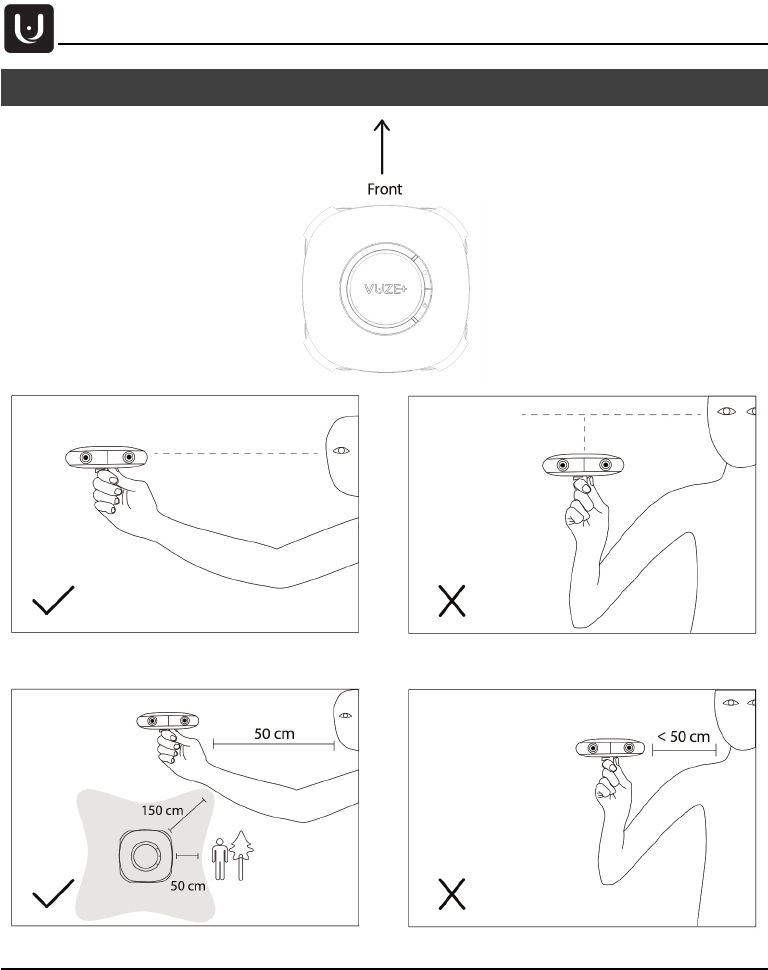 Front

VUZE+

50 cm

150 cm

50 cm

< 50 cm