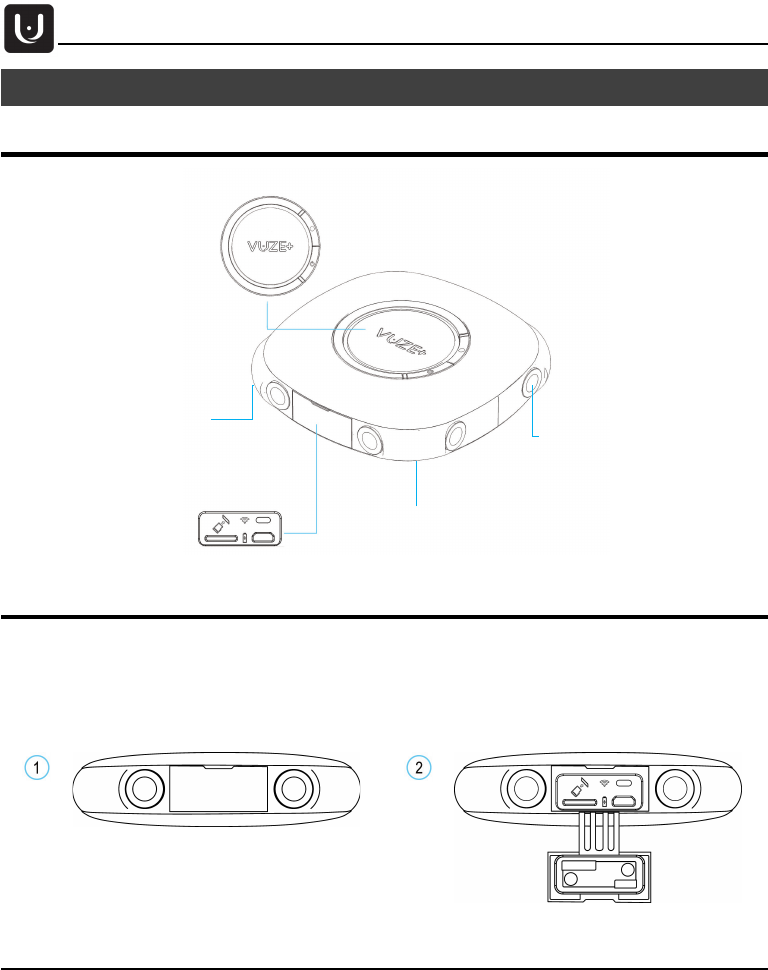 VUZE+

VUZE+

1

2