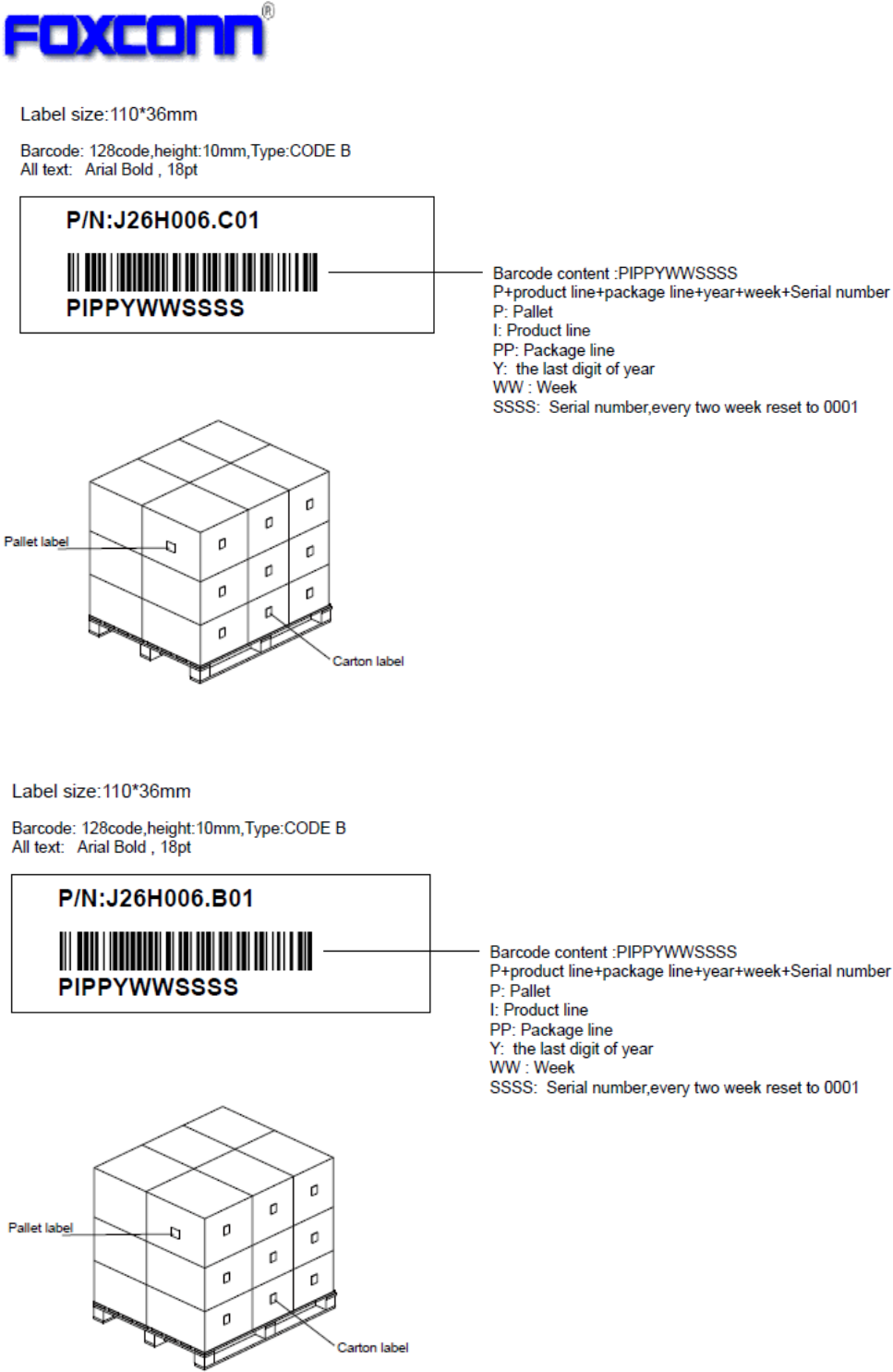 FOXCONN®

Label size:110*36mm

Barcode: 128code,height:10mm,Type:CODE B
All text: Arial Bold , 18pt

P/N:J26H006.C01

PIPPYWWSSSS

Barcode content :PIPPYWWSSSS
P+product line+package line+year+week+Serial number
P: Pallet
I: Product line
PP: Package line
Y: the last digit of year
WW : Week
SSSS: Serial number,every two week reset to 0001

Pallet label

Carton label

Label size:110*36mm

Barcode: 128code,height:10mm,Type:CODE B
All text: Arial Bold , 18pt

P/N:J26H006.B01

PIPPYWWSSSS

Barcode content :PIPPYWWSSSS
P+product line+package line+year+week+Serial number
P: Pallet
I: Product line
PP: Package line
Y: the last digit of year
WW : Week
SSSS: Serial number,every two week reset to 0001

Pallet label

Carton label