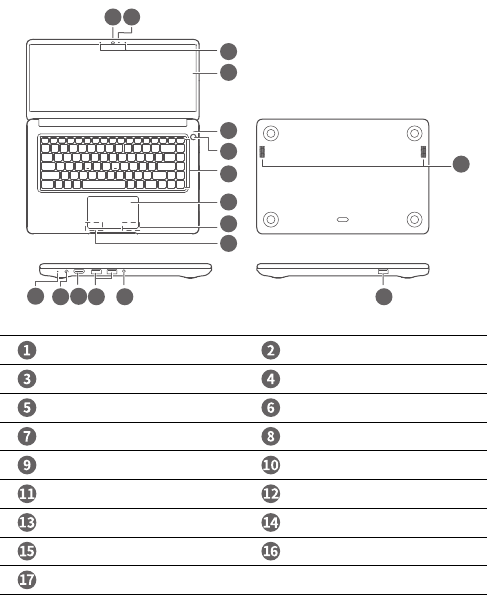 | | |
|---|---|
| 1 | 2 |
| 3 | 4 |
| 5 | 6 |
| 7 | 8 |
| 9 | 10 |
| 11 | 12 |
| 13 | 14 |
| 15 | 16 |
| 17 | |