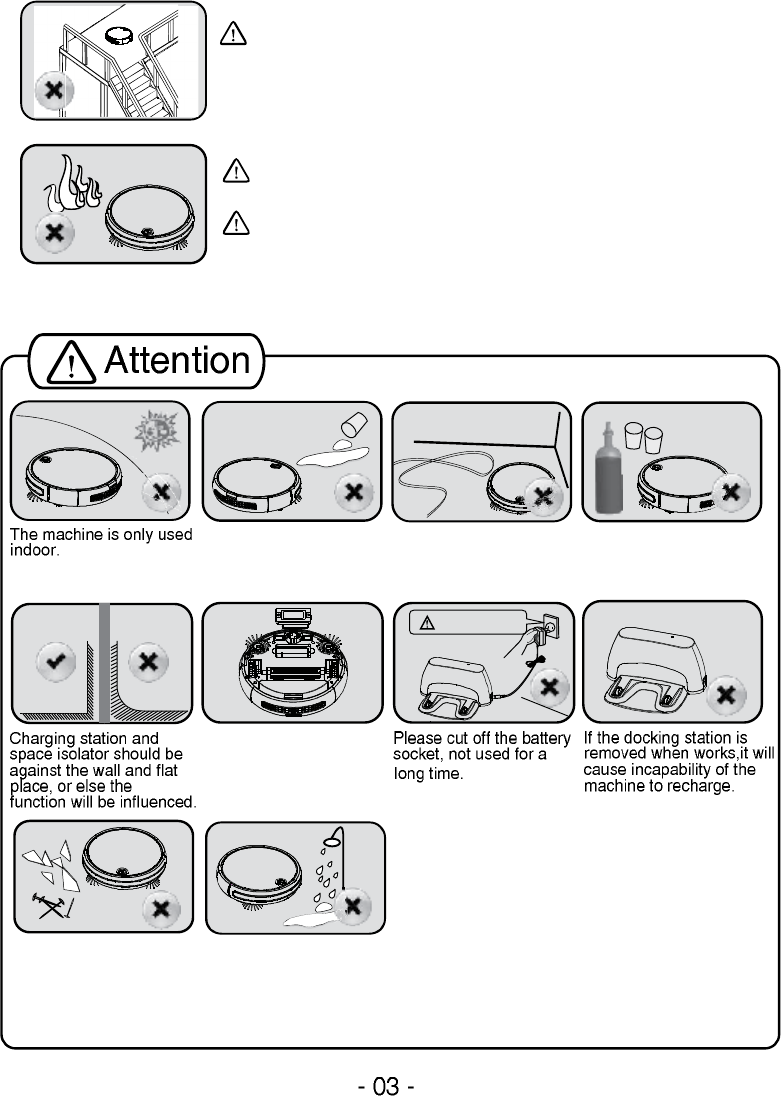 Attention

The machine is only used indoor.

Charging station and space isolator should be against the wall and flat place, or else the function will be influenced.

Please cut off the battery socket, not used for a long time.

If the docking station is removed when works,it will cause incapability of the machine to recharge.

- 03 -