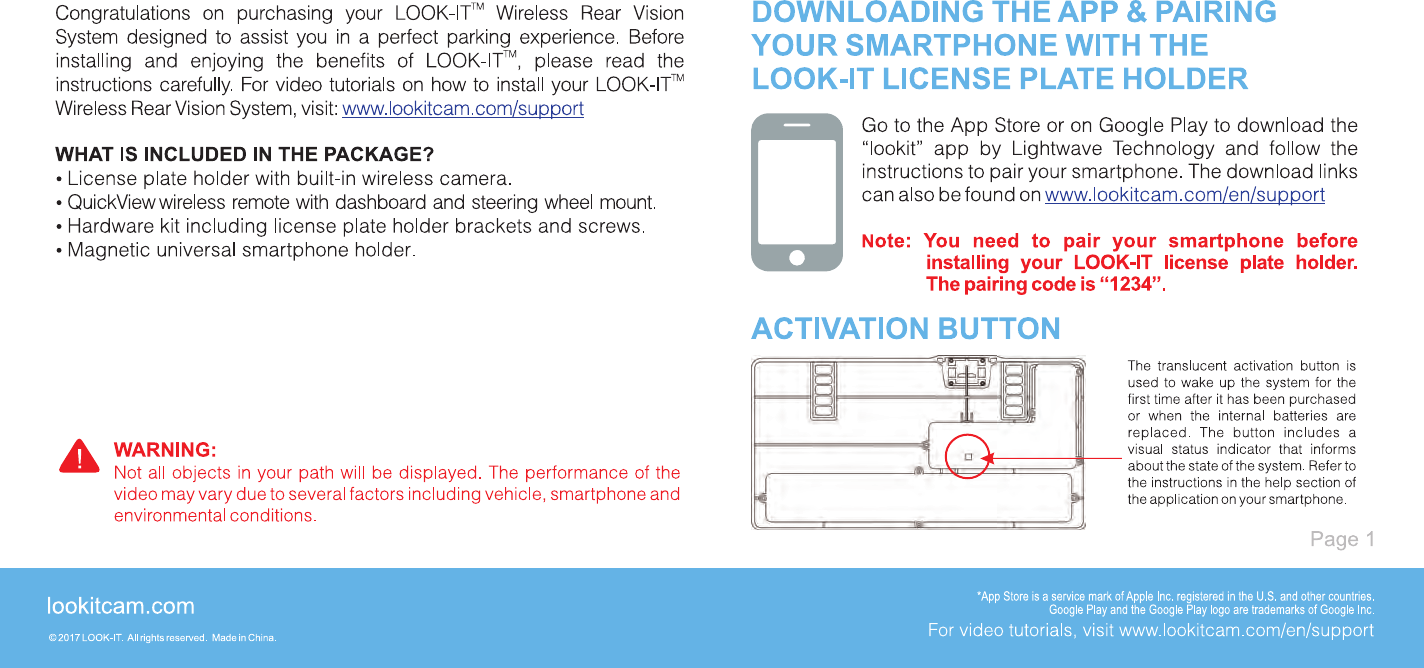 Congratulations on purchasing your LOOK-IT™ Wireless Rear Vision System designed to assist you in a perfect parking experience. Before installing and enjoying the benefits of LOOK-IT™, please read the instructions carefully. For video tutorials on how to install your LOOK-IT™ Wireless Rear Vision System, visit: www.lookitcam.com/support

WHAT IS INCLUDED IN THE PACKAGE?
• License plate holder with built-in wireless camera.
• QuickView wireless remote with dashboard and steering wheel mount.
• Hardware kit including license plate holder brackets and screws.
• Magnetic universal smartphone holder.

WARNING:
Not all objects in your path will be displayed. The performance of the video may vary due to several factors including vehicle, smartphone and environmental conditions.

DOWNLOADING THE APP & PAIRING YOUR SMARTPHONE WITH THE LOOK-IT LICENSE PLATE HOLDER

Go to the App Store or on Google Play to download the "lookit" app by Lightwave Technology and follow the instructions to pair your smartphone. The download links can also be found on www.lookitcam.com/en/support

Note: You need to pair your smartphone before installing your LOOK-IT license plate holder. The pairing code is "1234".

ACTIVATION BUTTON

The translucent activation button is used to wake up the system for the first time after it has been purchased or when the internal batteries are replaced. The button includes a visual status indicator that informs about the state of the system. Refer to the instructions in the help section of the application on your smartphone.

Page 1

lookitcam.com

© 2017 LOOK-IT. All rights reserved. Made in China.

*App Store is a service mark of Apple Inc. registered in the U.S. and other countries. Google Play and the Google Play logo are trademarks of Google Inc.

For video tutorials, visit www.lookitcam.com/en/support