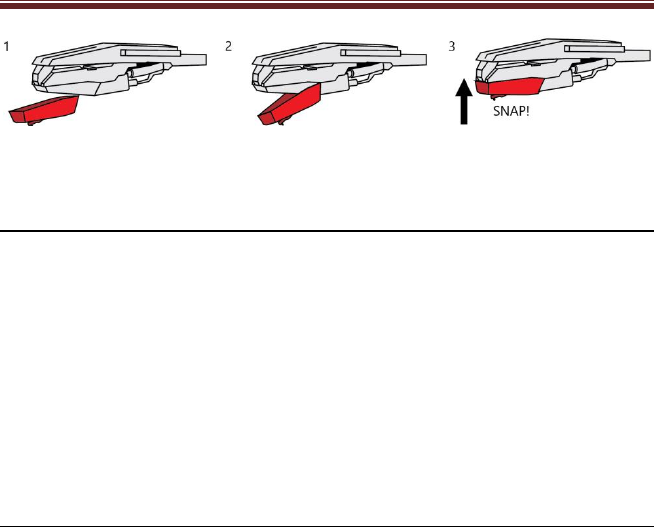 1

2

3

SNAP!