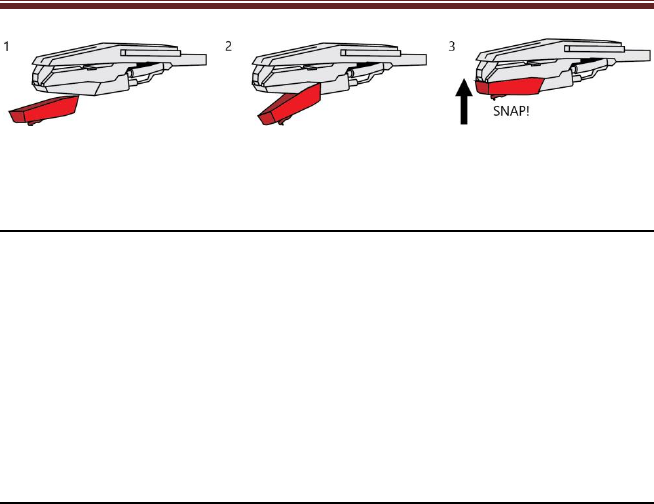 1

2

3

SNAP!