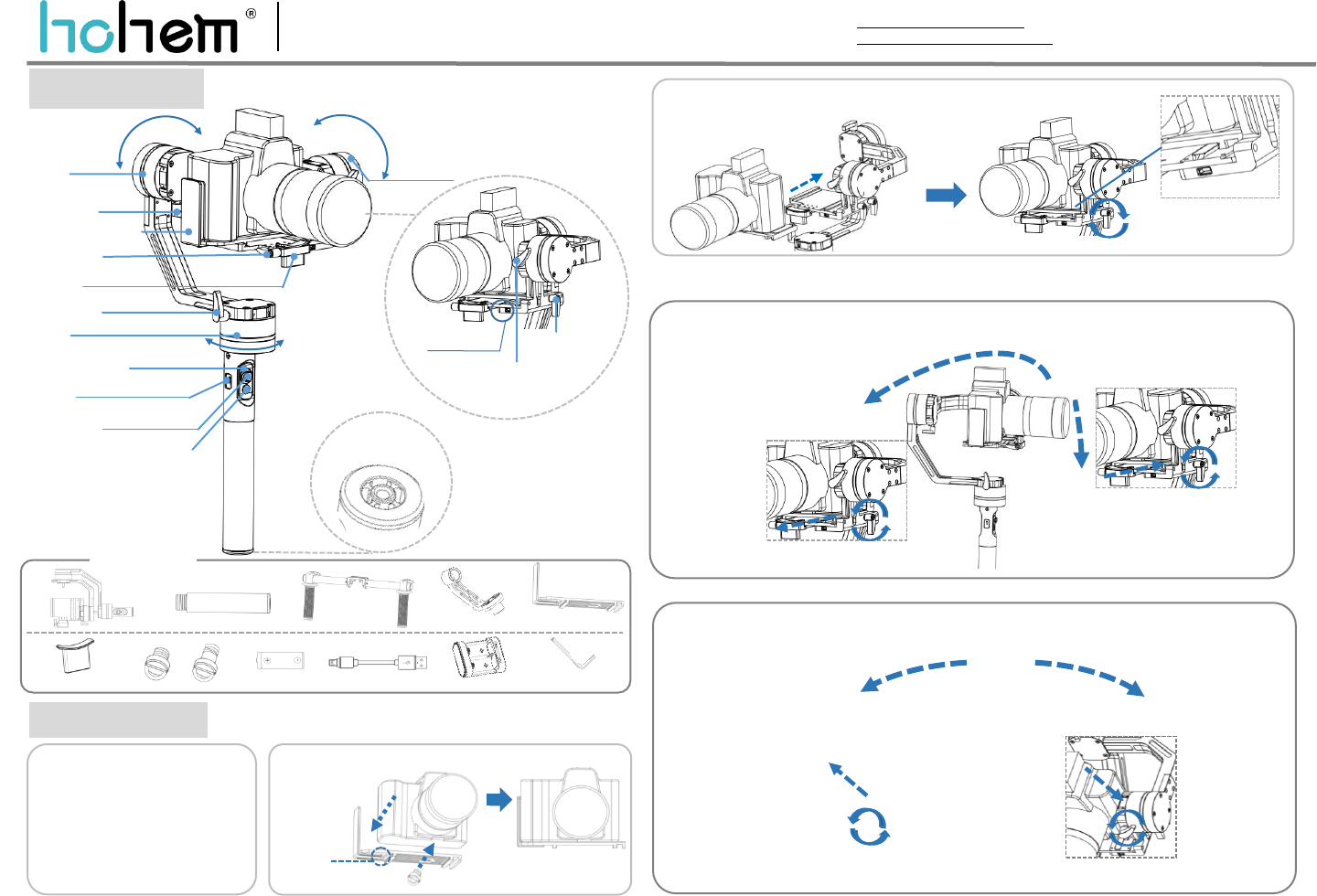 hohem®