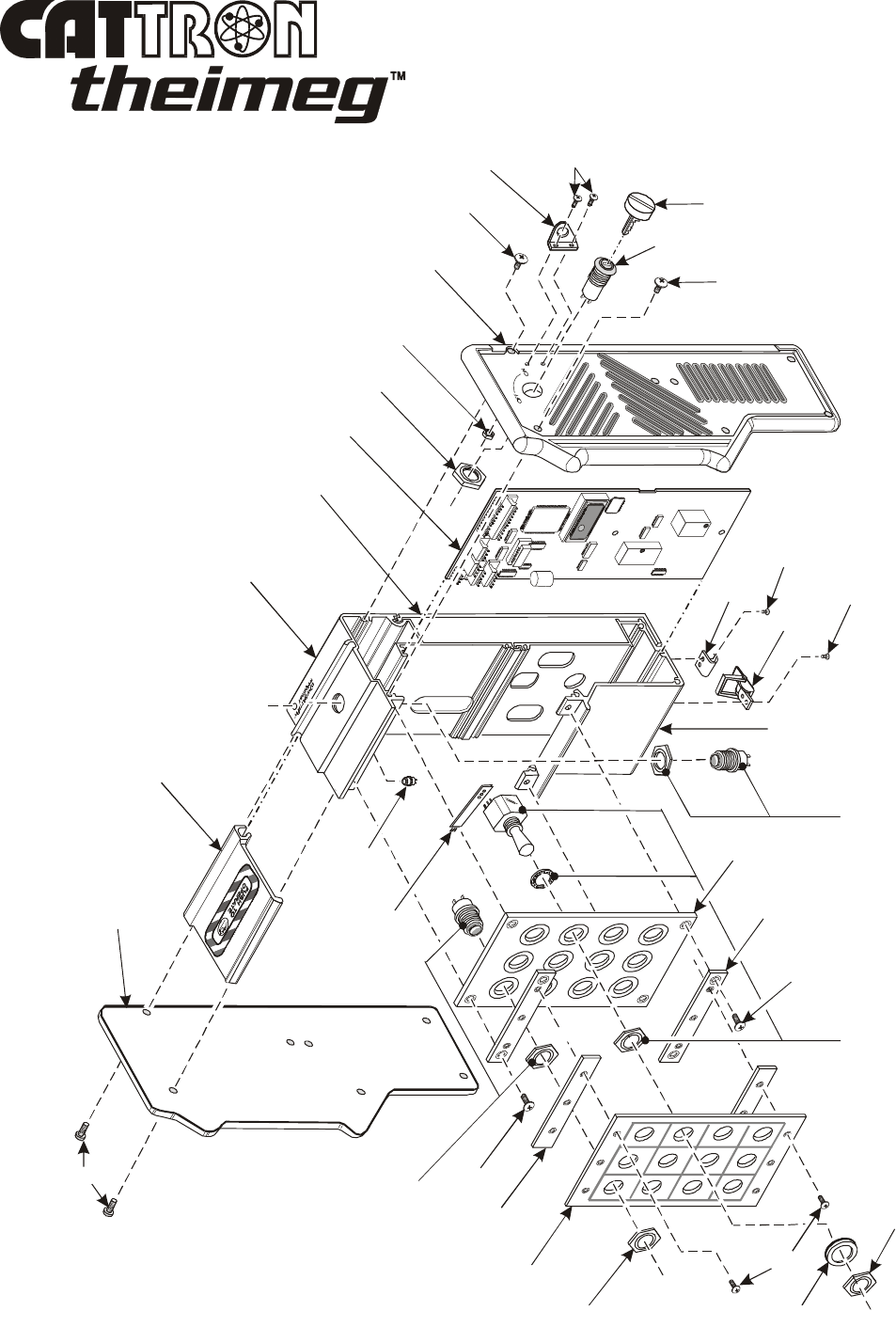 CATTRON
theimeg™