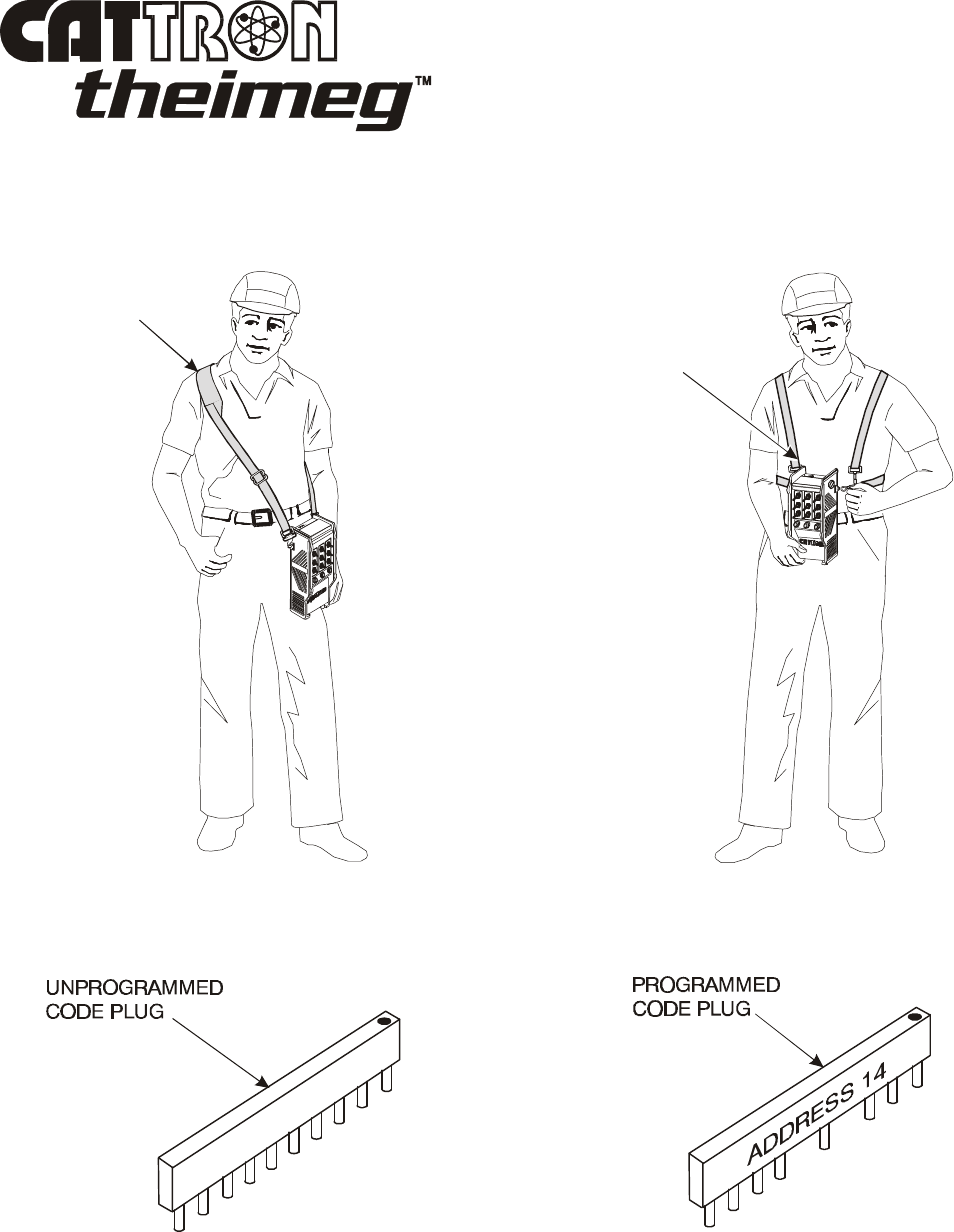 CATTRON
theimeg™

UNPROGRAMMED CODE PLUG

PROGRAMMED CODE PLUG

ADDRESS 14