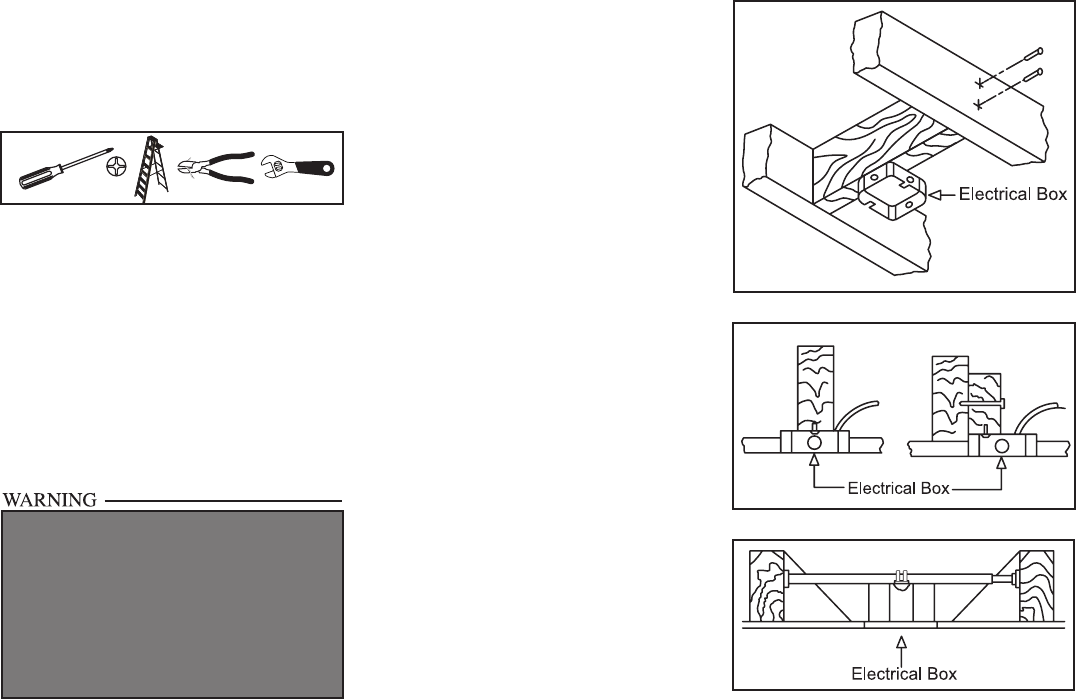 WARNING

Electrical Box

Electrical Box

Electrical Box