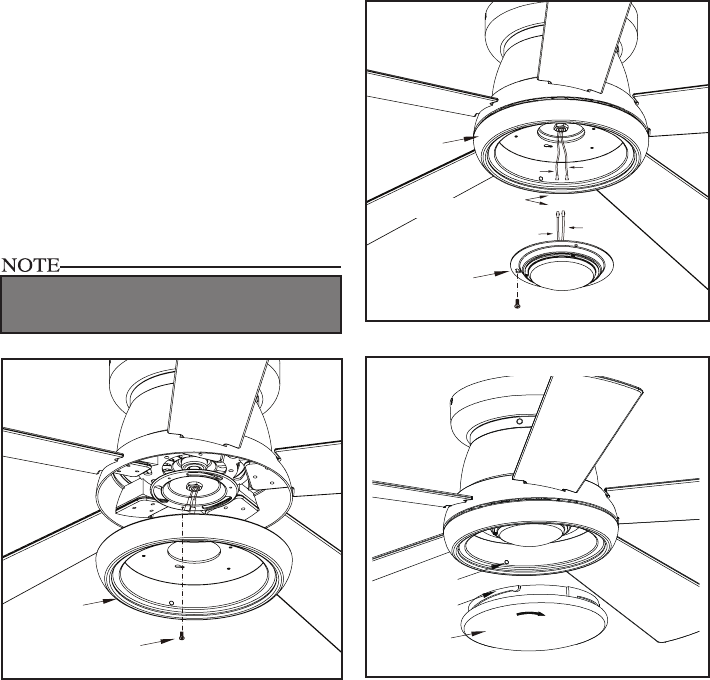 NOTE