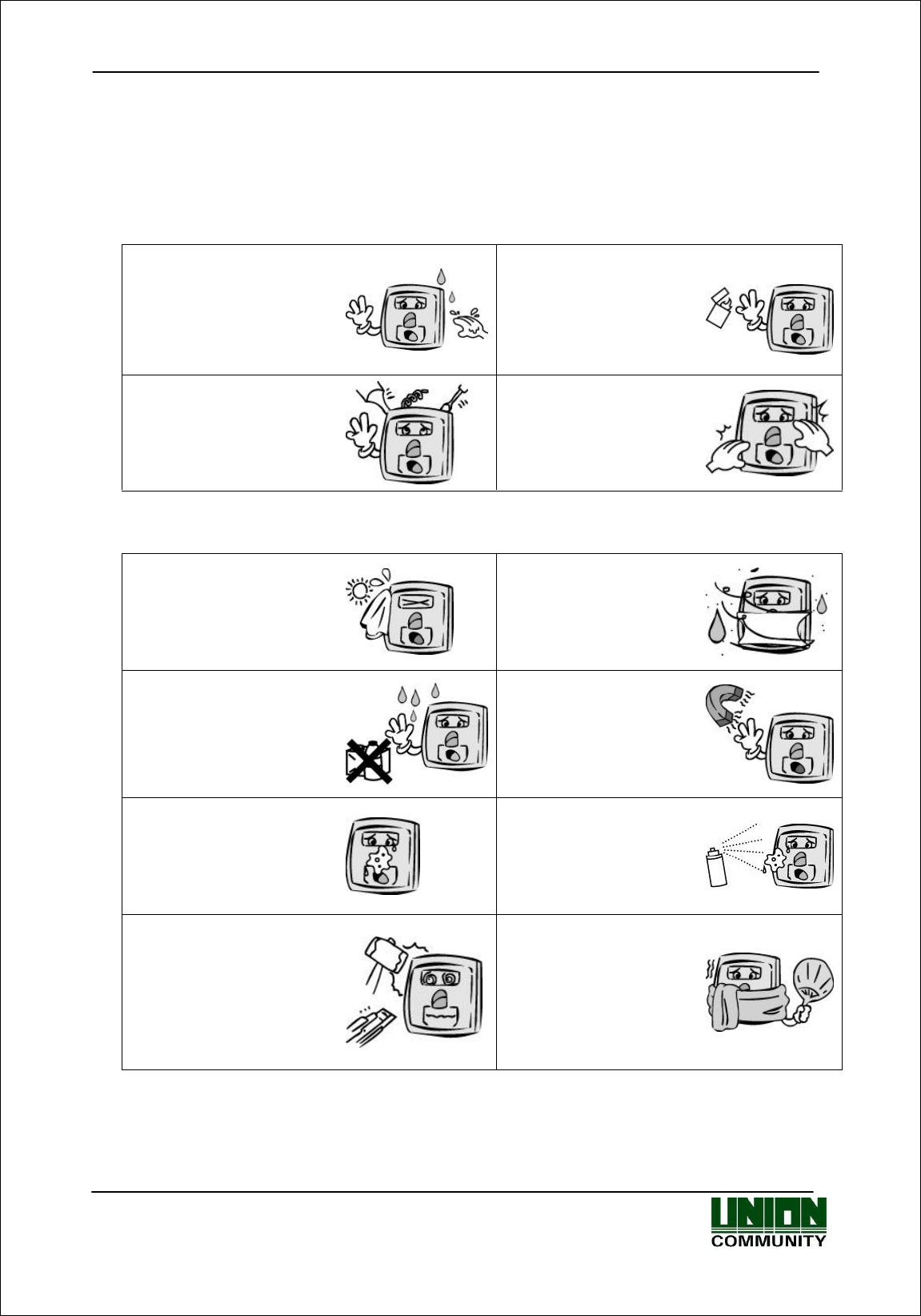 UNION
COMMUNITY