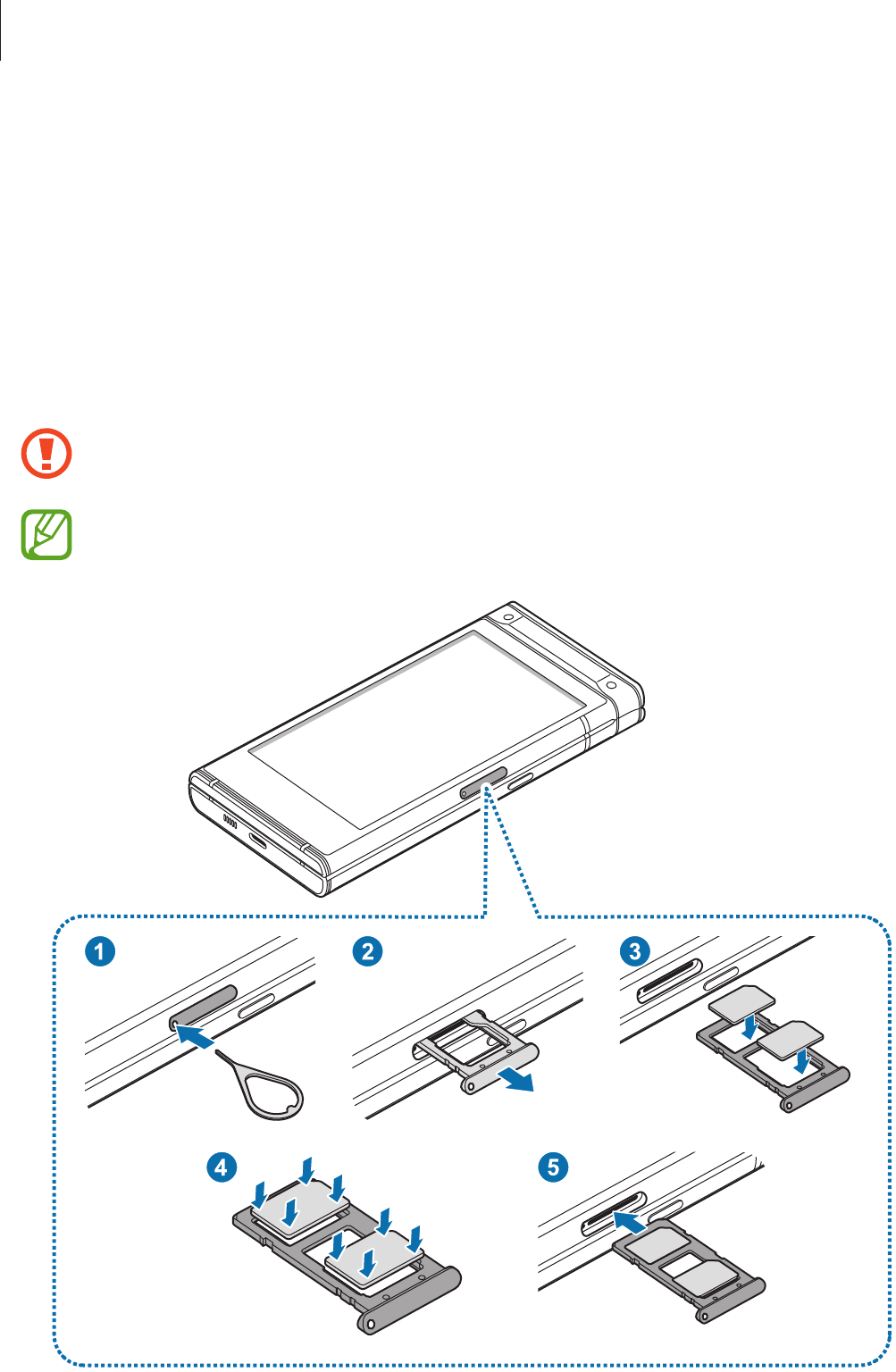 1

2

3

4

5