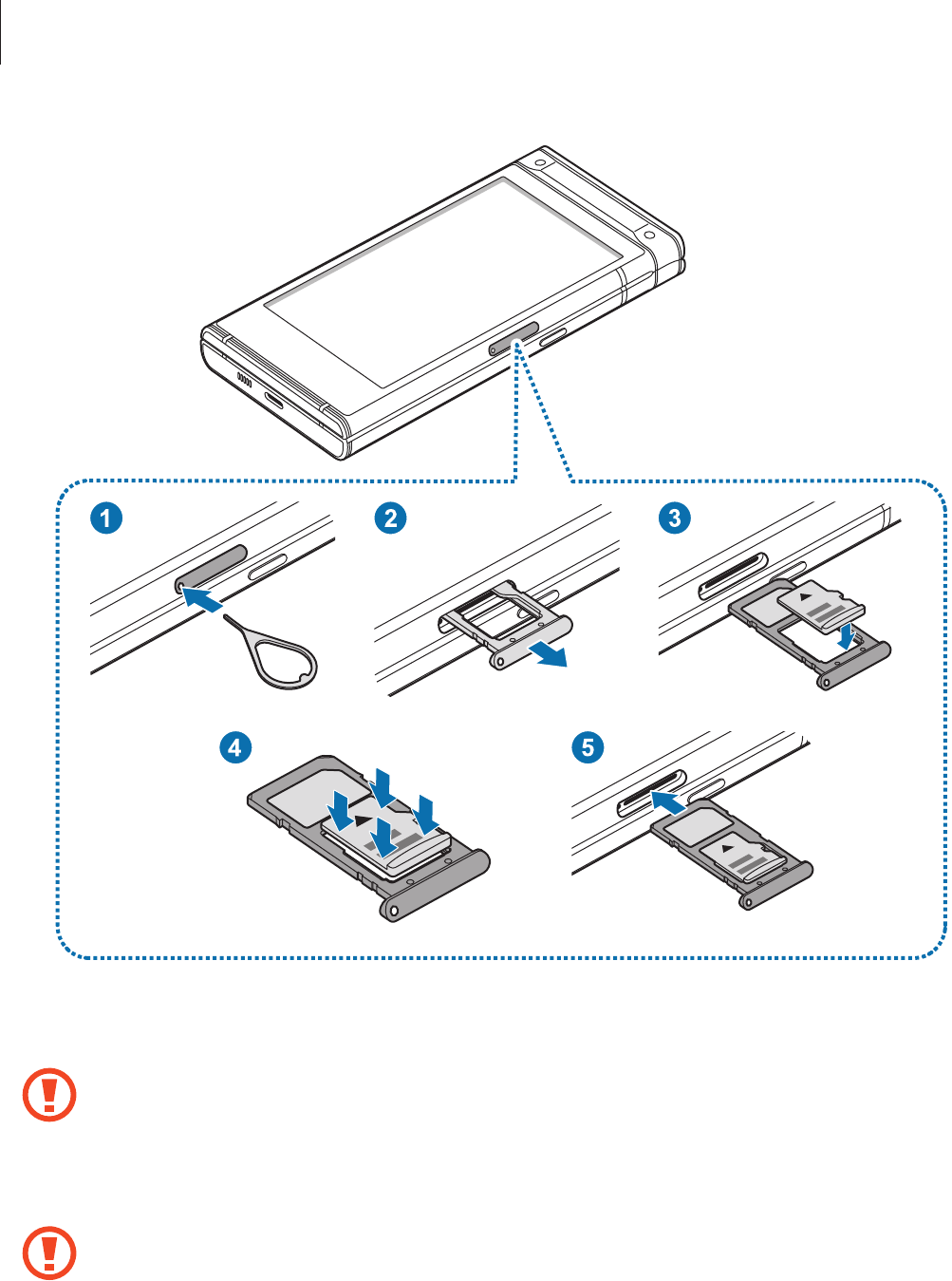 1

2

3

4

5