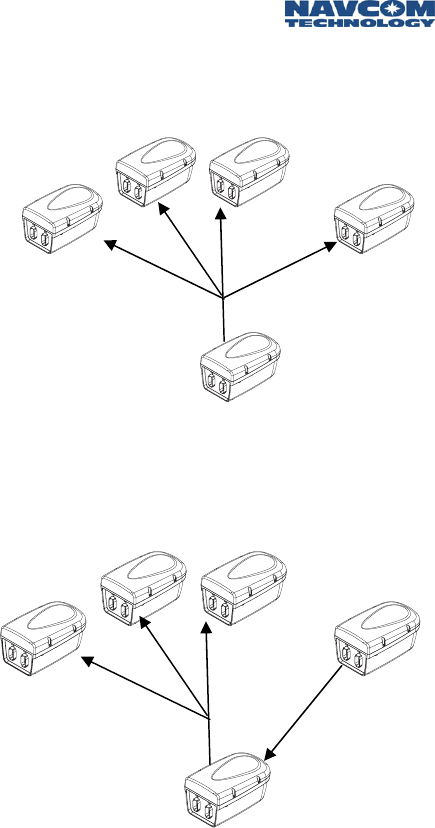 NAVCOM
TECHNOLOGY