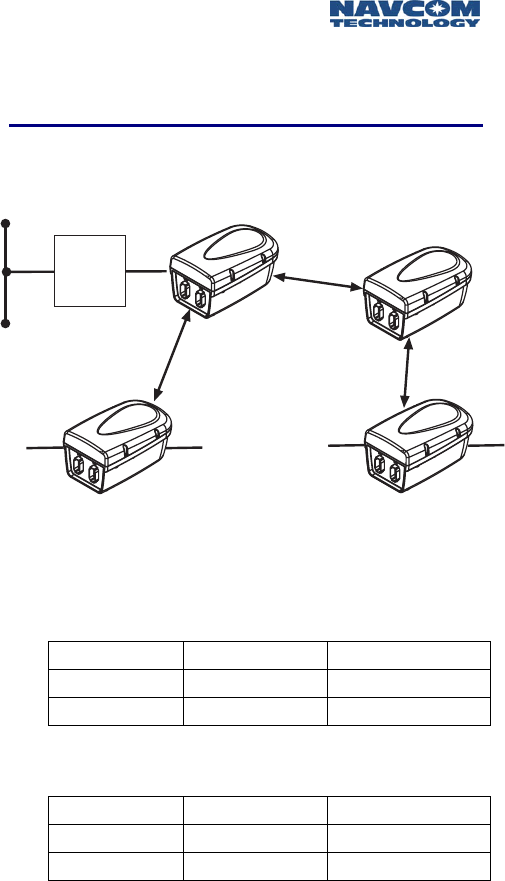 NAVCOM
TECHNOLOGY