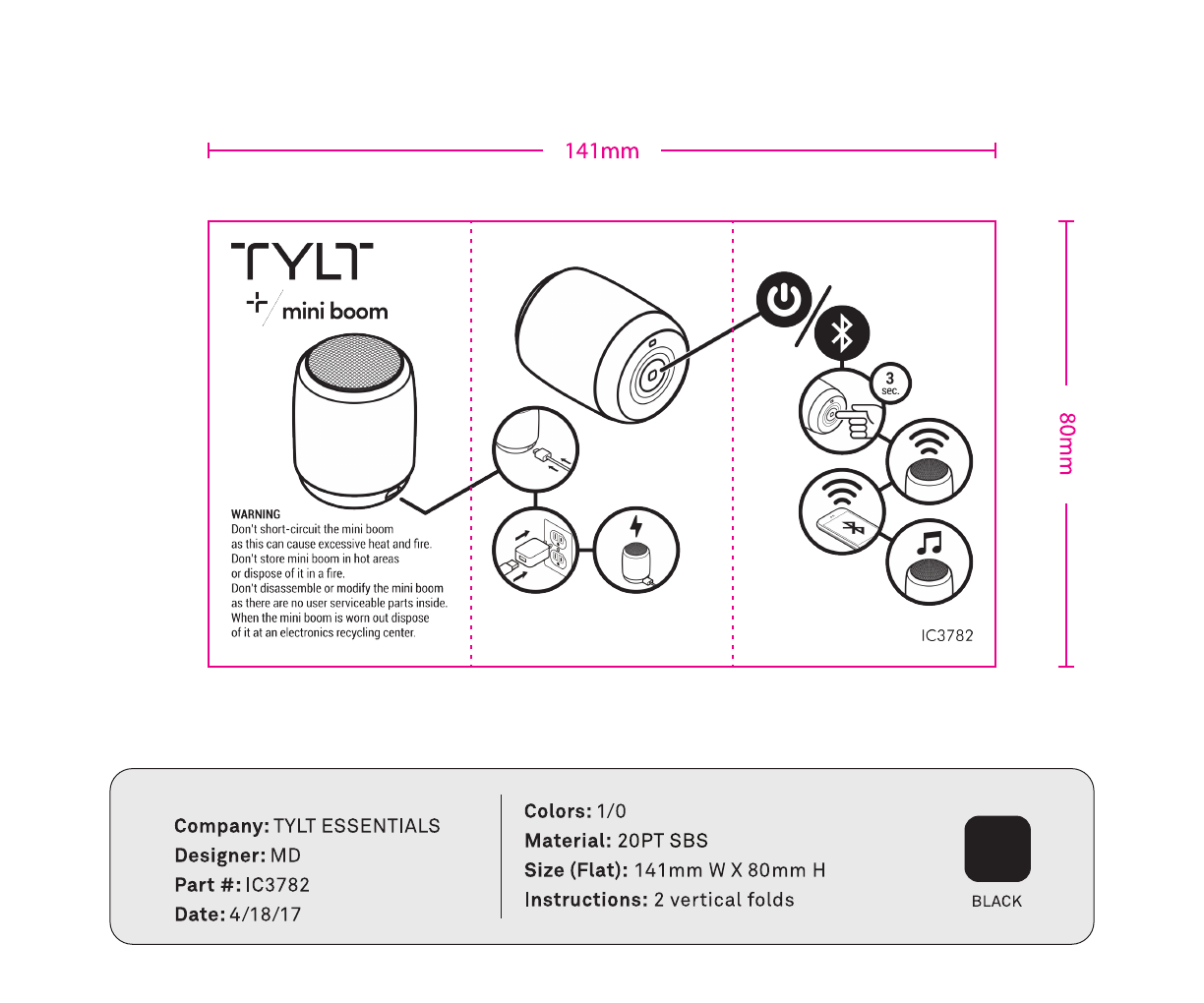 141mm

80mm

TYLT

mini boom

WARNING
Don't short-circuit the mini boom as this can cause excessive heat and fire.
Don't store mini boom in hot areas or dispose of it in a fire.
Don't disassemble or modify the mini boom as there are no user serviceable parts inside.
When the mini boom is worn out dispose of it at an electronics recycling center.

3 sec.

IC3782

Company: TYLT ESSENTIALS
Designer: MD
Part #: IC3782
Date: 4/18/17

Colors: 1/0
Material: 20PT SBS
Size (Flat): 141mm W X 80mm H
Instructions: 2 vertical folds

BLACK