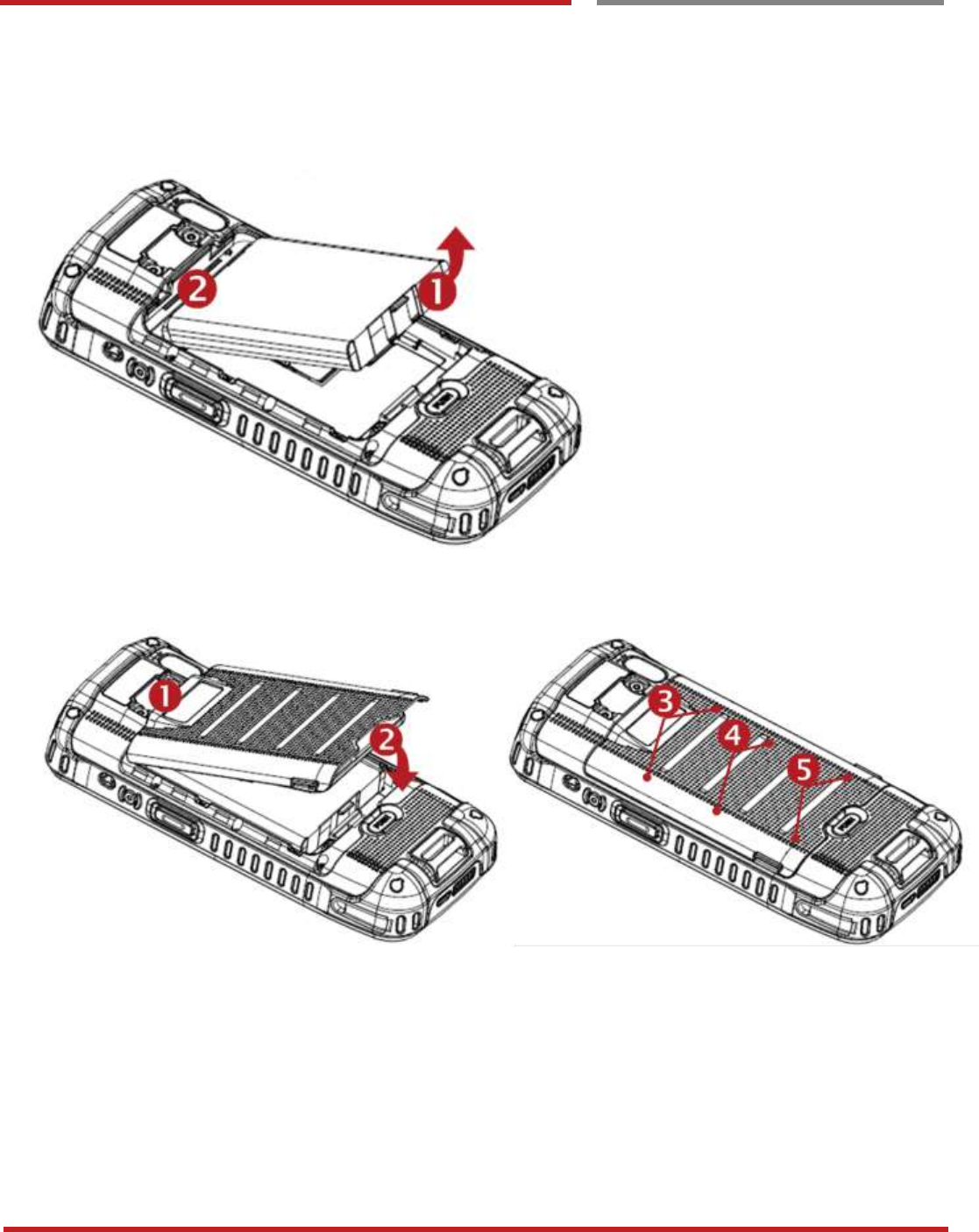 2
1
1
2
3
4
5