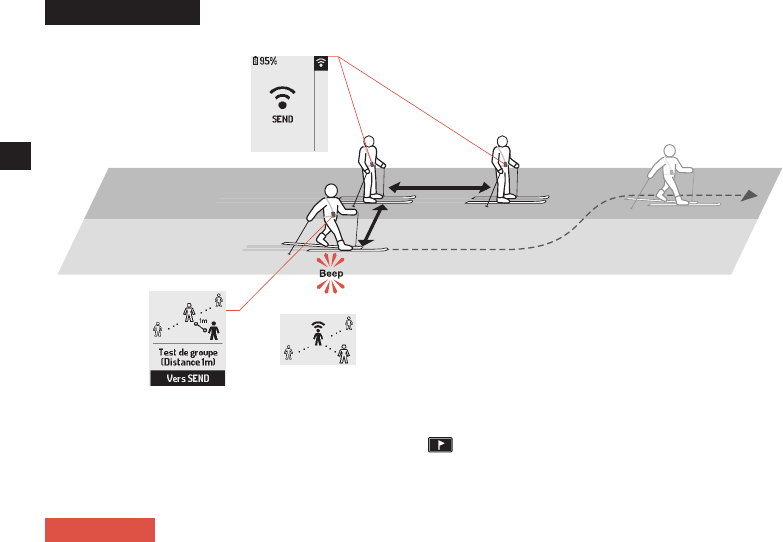 95%

SEND

Beep

1m

Test de groupe (Distance 1m)

Vers SEND