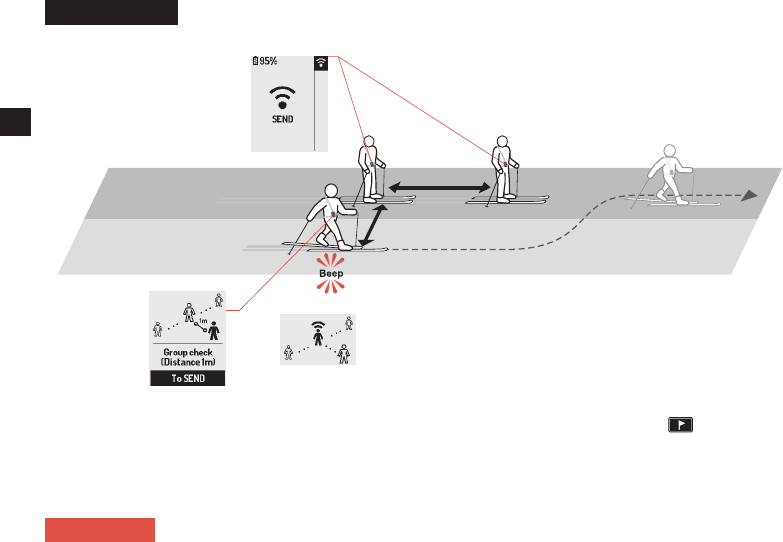 95%

SEND

Beep

1m

Group check
(Distance 1m)

To SEND