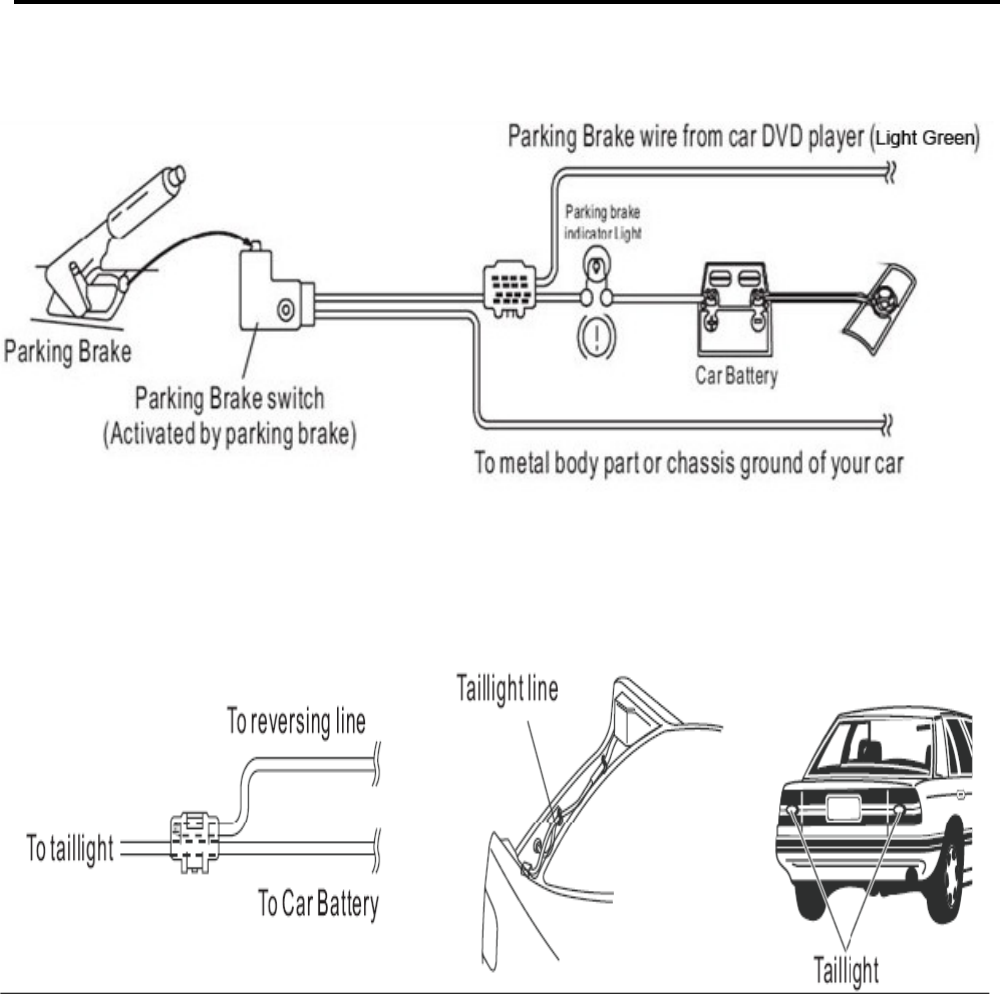 Parking Brake wire from car DVD player (Light Green)

Parking brake indicator Light

Parking Brake

Parking Brake switch (Activated by parking brake)

Car Battery

To metal body part or chassis ground of your car

To reversing line

To taillight

To Car Battery

Taillight line

Taillight