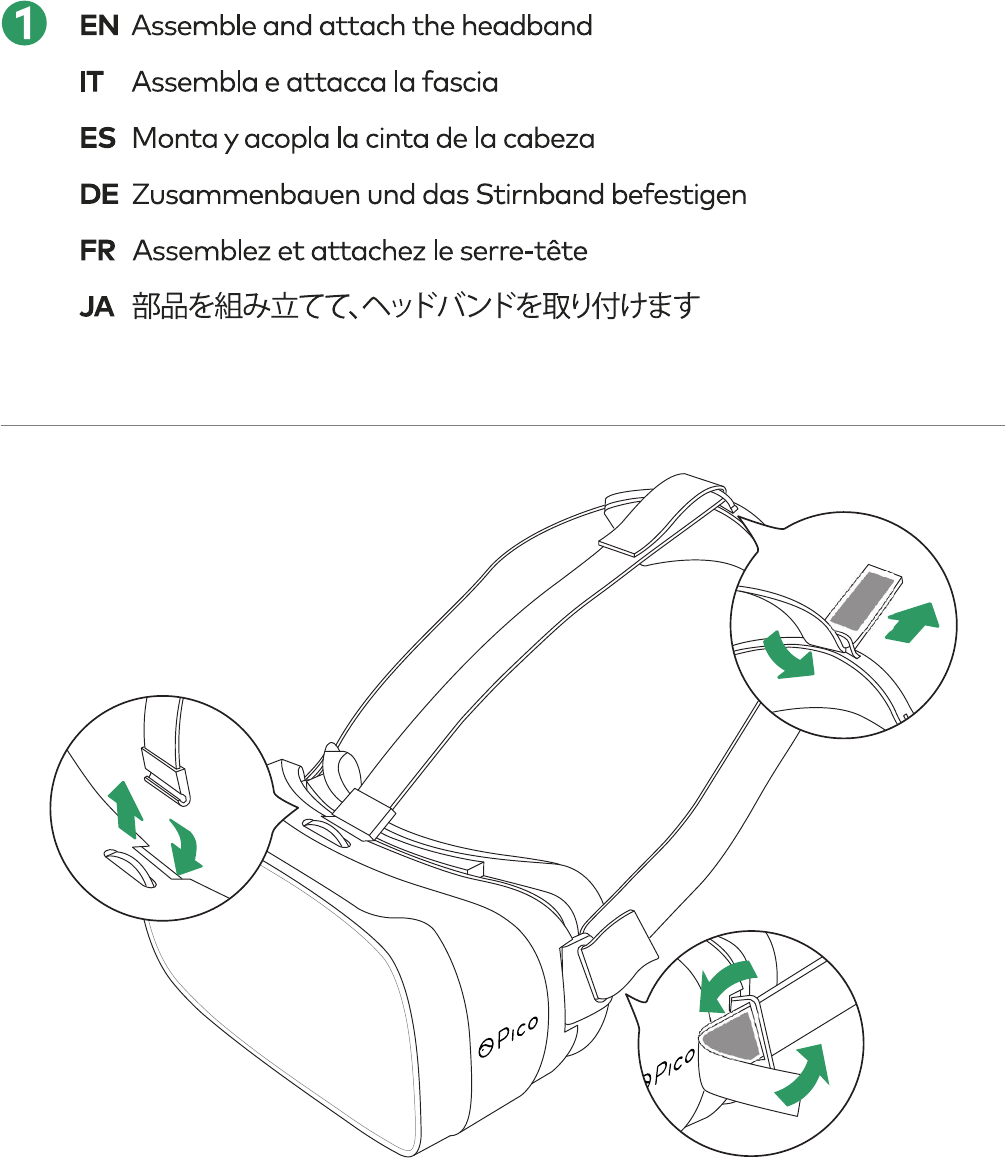 1

EN Assemble and attach the headband

IT Assembla e attacca la fascia

ES Monta y acopla la cinta de la cabeza

DE Zusammenbauen und das Stirnband befestigen

FR Assemblez et attachez le serre-tête

JA 部品を組み立てて、ヘッドバンドを取り付けます

Pico

Pico