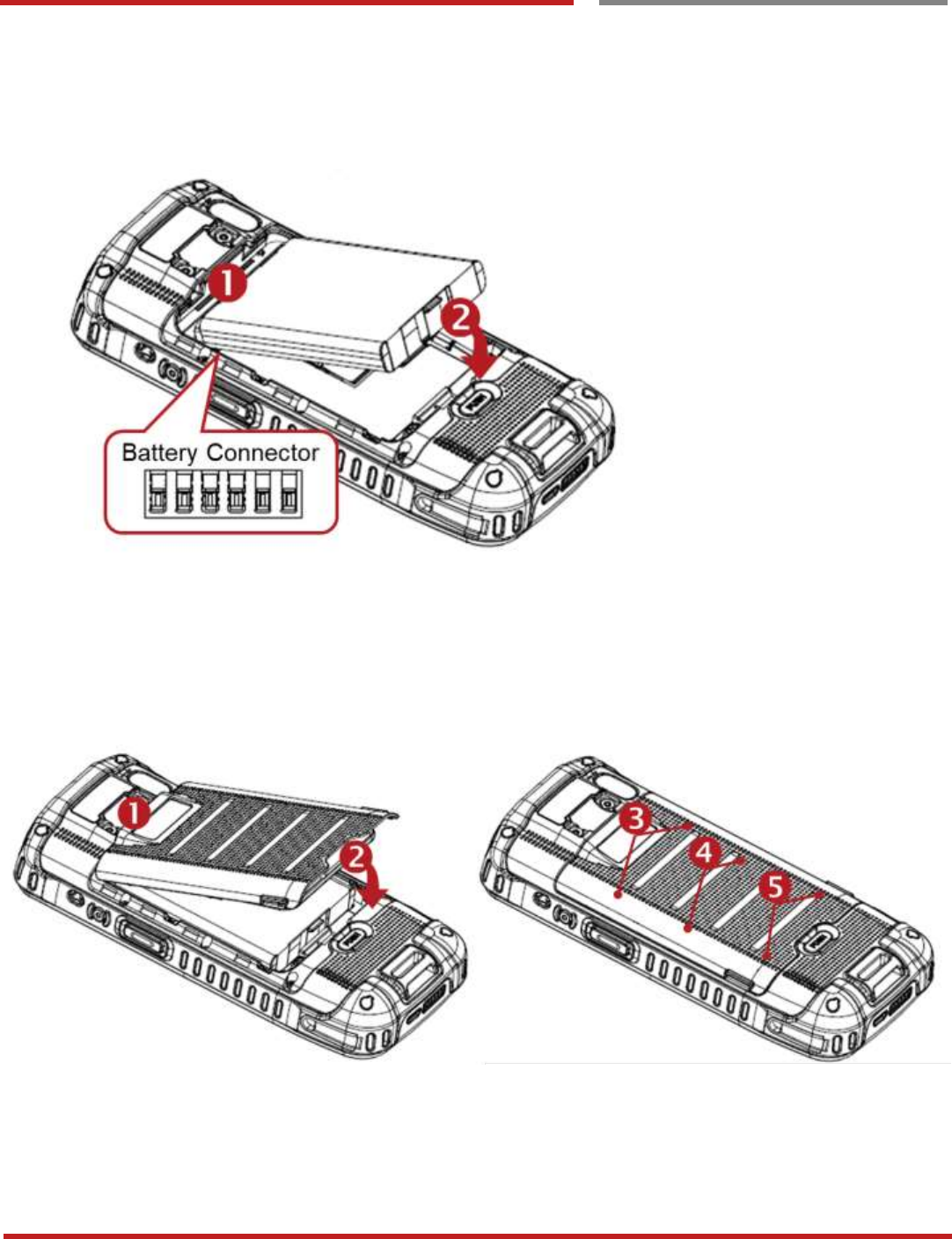 1
2
Battery Connector

1
2

3
4
5