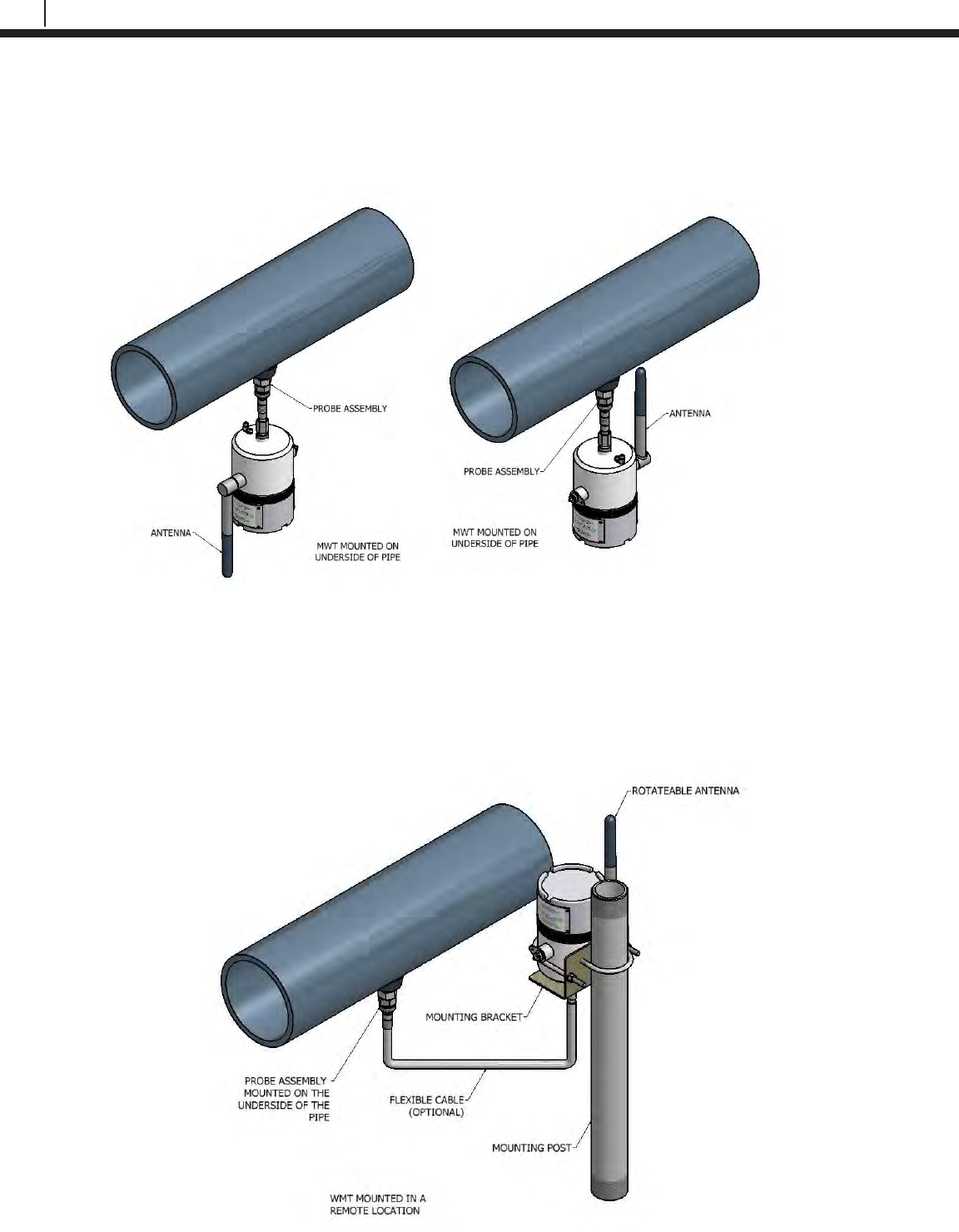 PROBE ASSEMBLY

ANTENNA

MWT MOUNTED ON UNDERSIDE OF PIPE

ANTENNA

PROBE ASSEMBLY

MWT MOUNTED ON UNDERSIDE OF PIPE

ROTATEABLE ANTENNA

MOUNTING BRACKET

PROBE ASSEMBLY MOUNTED ON THE UNDERSIDE OF THE PIPE

FLEXIBLE CABLE (OPTIONAL)

MOUNTING POST

WMT MOUNTED IN A REMOTE LOCATION