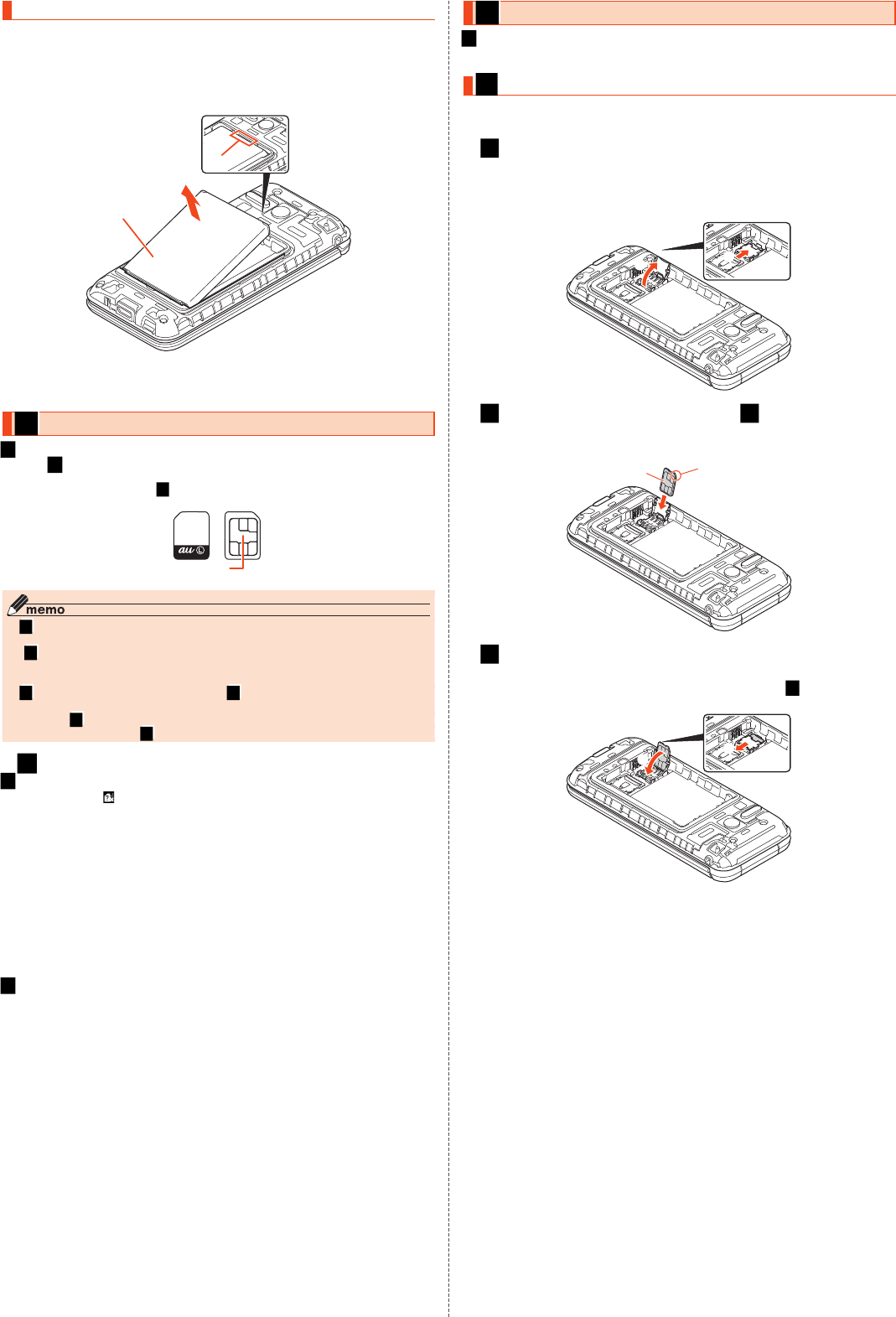 memo

au