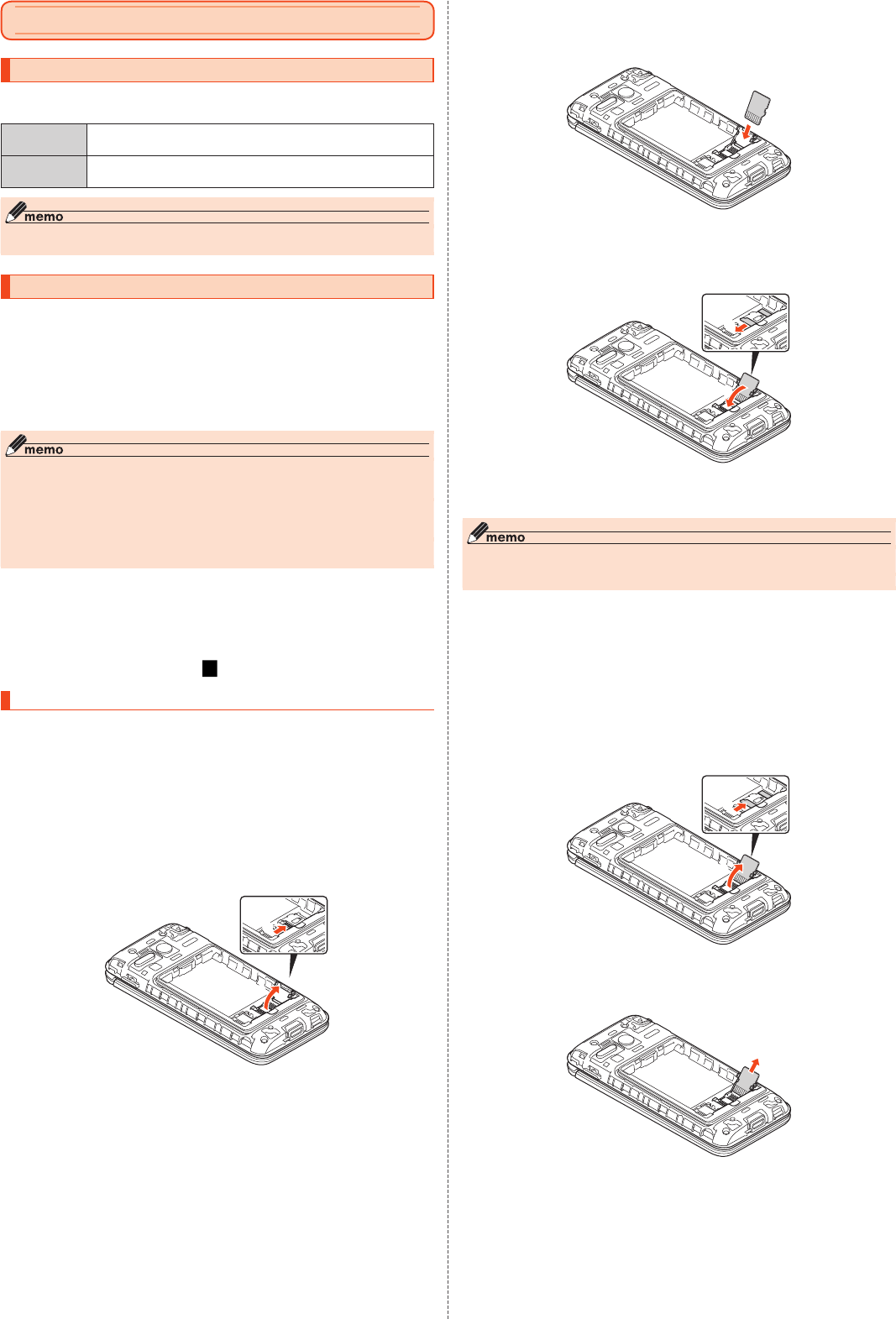 memo

memo

memo