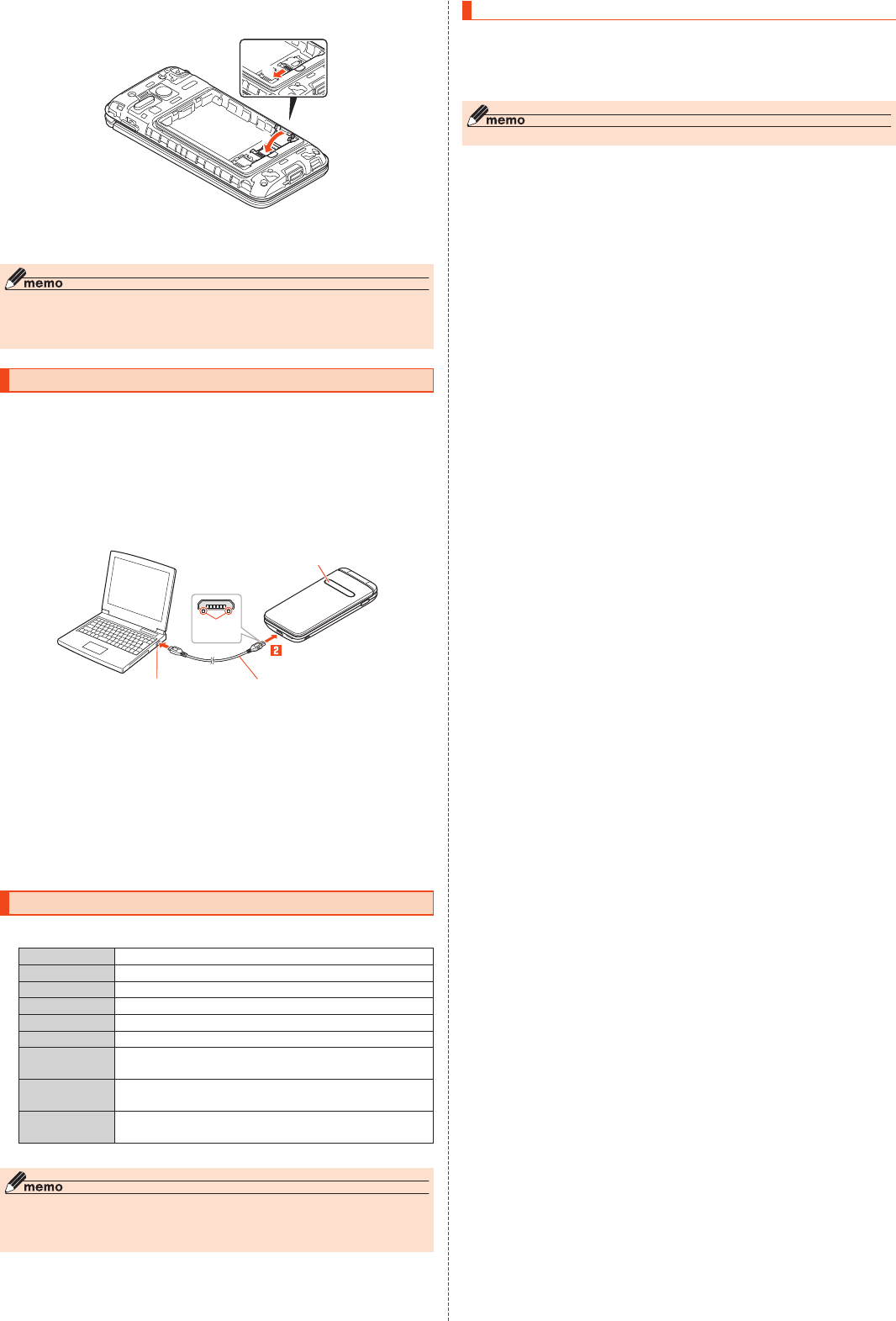 memo

2

memo

memo