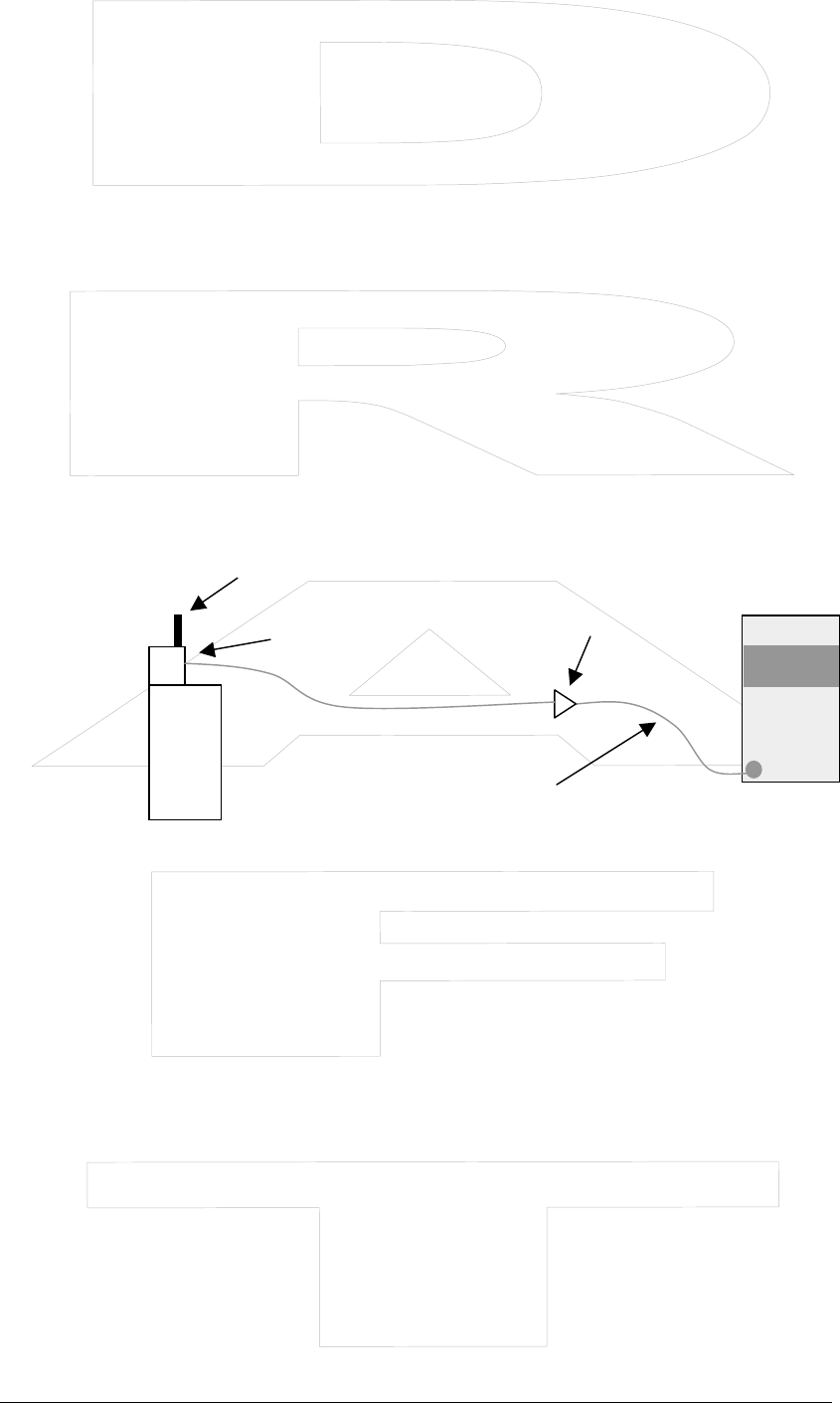 DRAFT