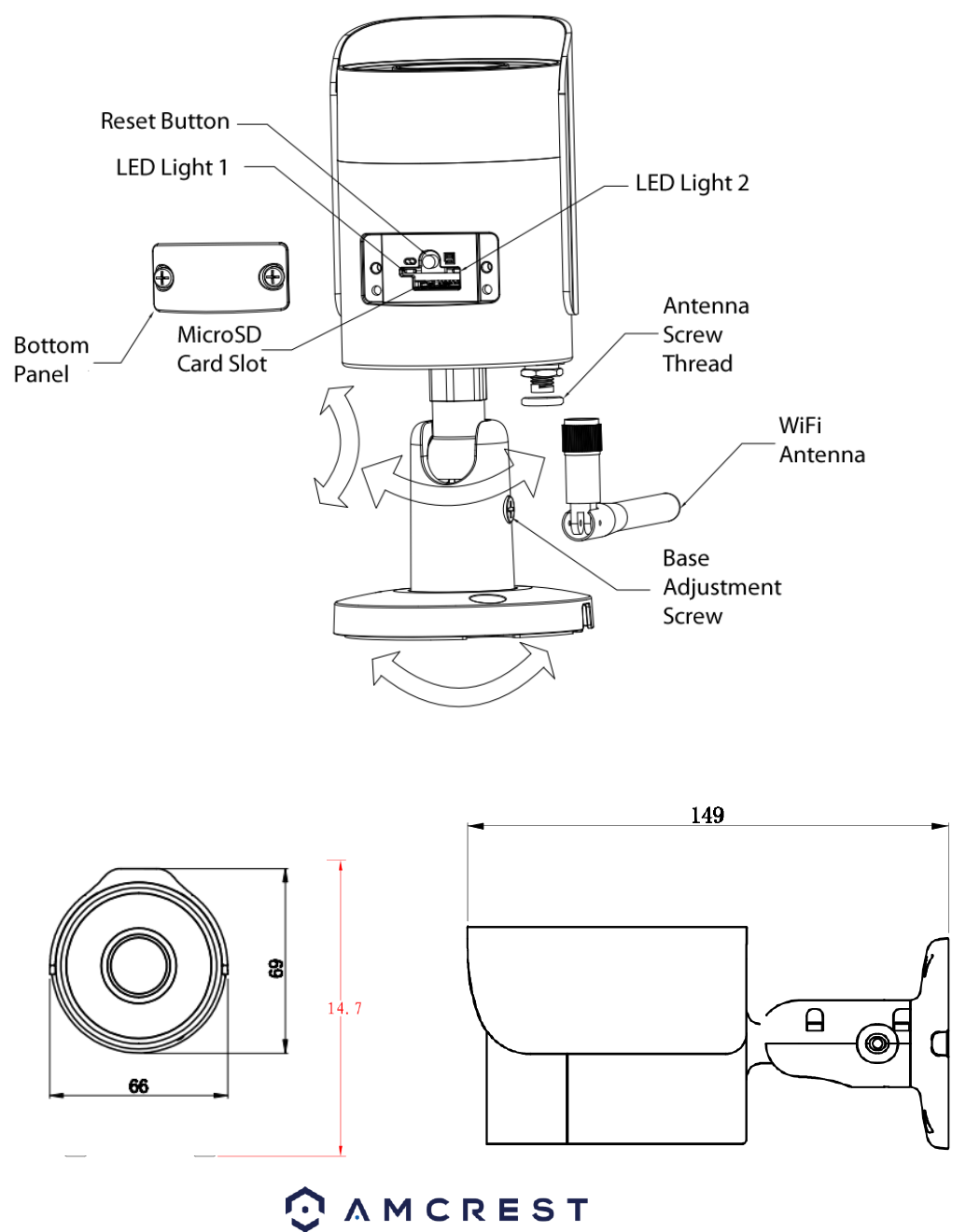 Reset Button
LED Light 1
LED Light 2
Bottom Panel
MicroSD Card Slot
Antenna Screw Thread
WiFi Antenna
Base Adjustment Screw

149
69
14.7
66

AMCREST