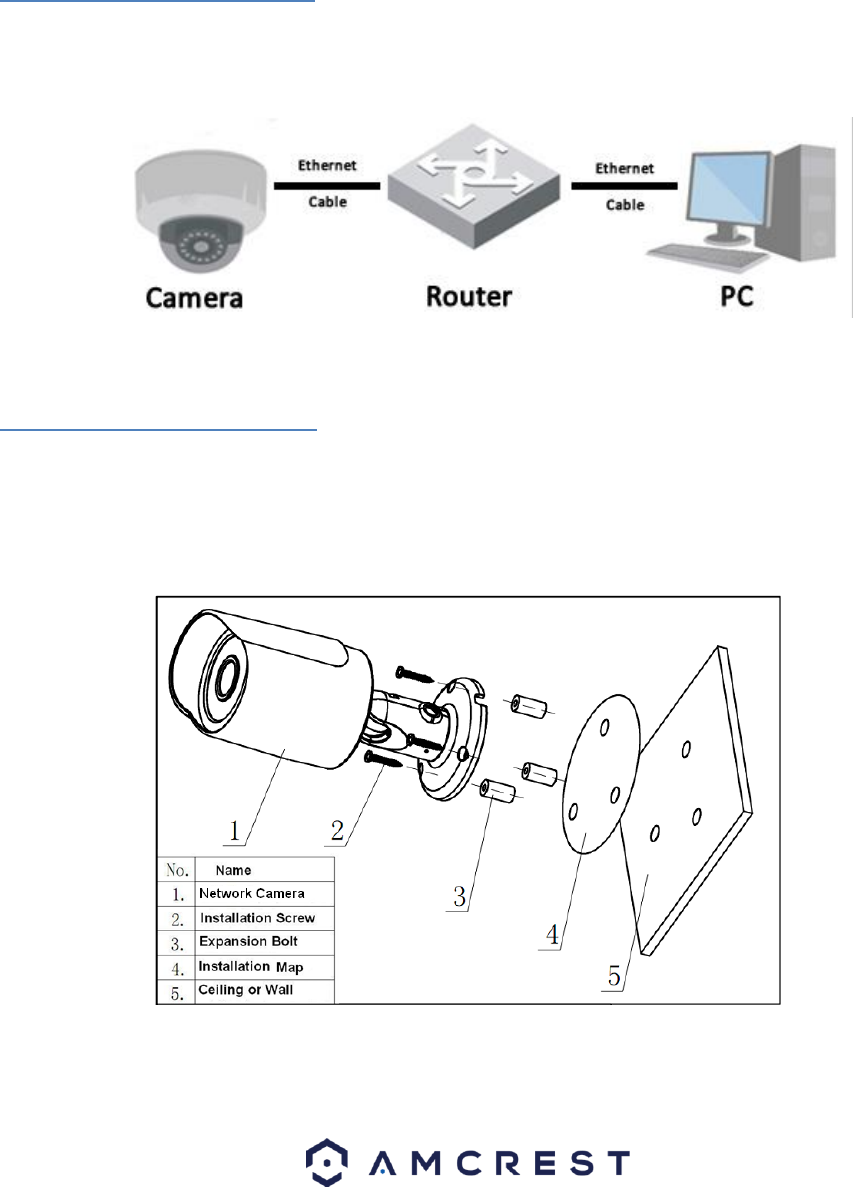 Ethernet
Cable

Ethernet
Cable

Camera

Router

PC

1

2

3

4

5

| No. | Name |
|---|---|
| 1. | Network Camera |
| 2. | Installation Screw |
| 3. | Expansion Bolt |
| 4. | Installation Map |
| 5. | Ceiling or Wall |

AMCREST