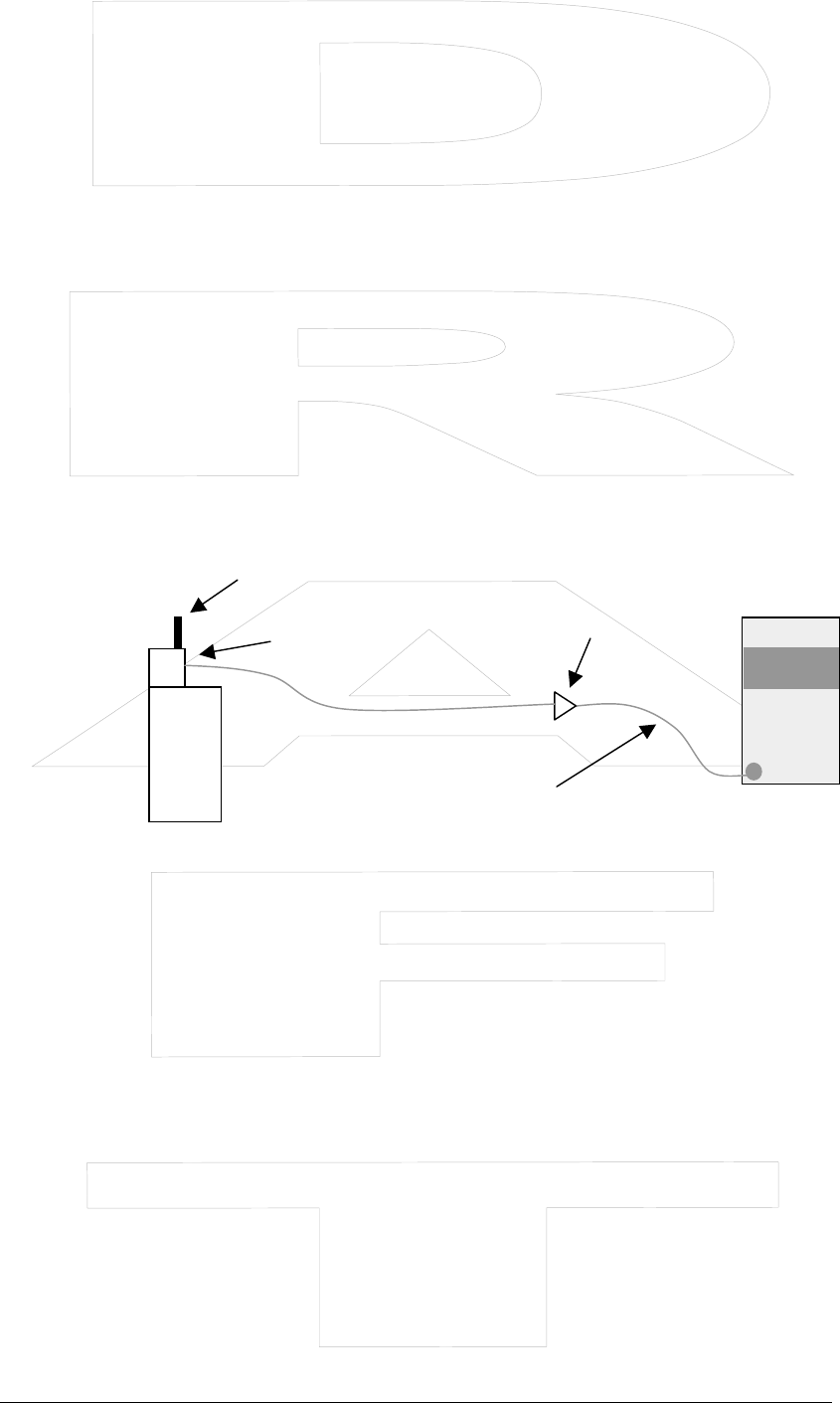 DRAFT