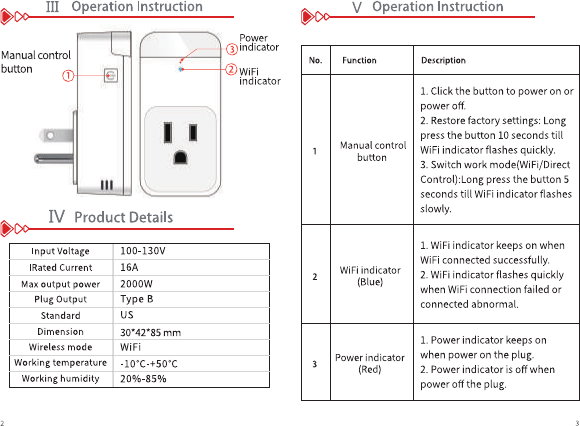 Ⅲ Operation Instruction

Manual control button
①
③ Power indicator
② WiFi indicator

Ⅳ Product Details

| Input Voltage | 100-130V |
|---|---|
| IRated Current | 16A |
| Max output power | 2000W |
| Plug Output | Type B |
| Standard | US |
| Dimension | 30*42*85 mm |
| Wireless mode | WiFi |
| Working temperature | -10°C-+50°C |
| Working humidity | 20%-85% |

2

Ⅴ Operation Instruction

| No. | Function | Description |
|---|---|---|
| 1 | Manual control button | 1. Click the button to power on or power off. 2. Restore factory settings: Long press the button 10 seconds till WiFi indicator flashes quickly. 3. Switch work mode(WiFi/Direct Control):Long press the button 5 seconds till WiFi indicator flashes slowly. |
| 2 | WiFi indicator (Blue) | 1. WiFi indicator keeps on when WiFi connected successfully. 2. WiFi indicator flashes quickly when WiFi connection failed or connected abnormal. |
| 3 | Power indicator (Red) | 1. Power indicator keeps on when power on the plug. 2. Power indicator is off when power off the plug. |

3