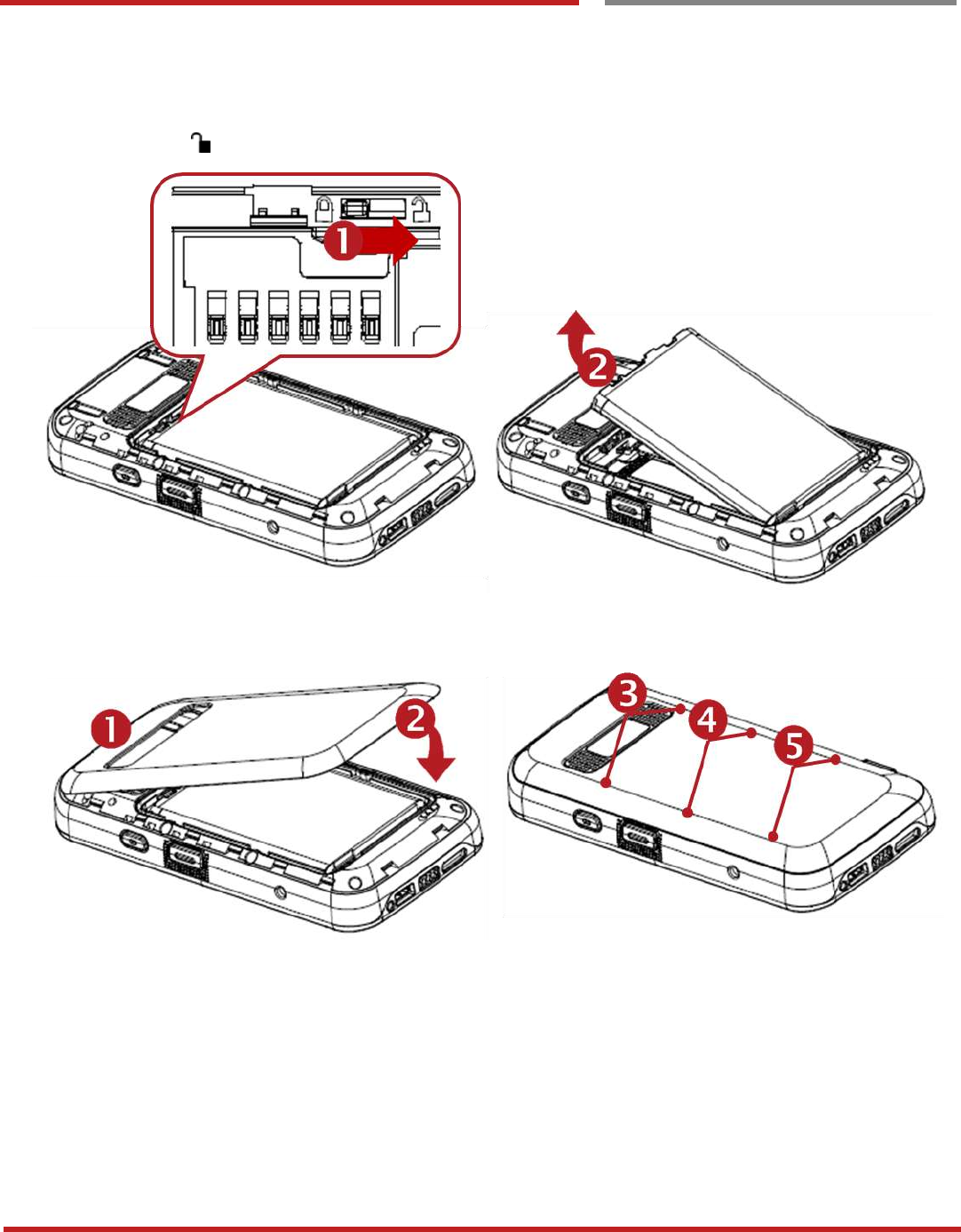 1
2
1
2
3
4
5