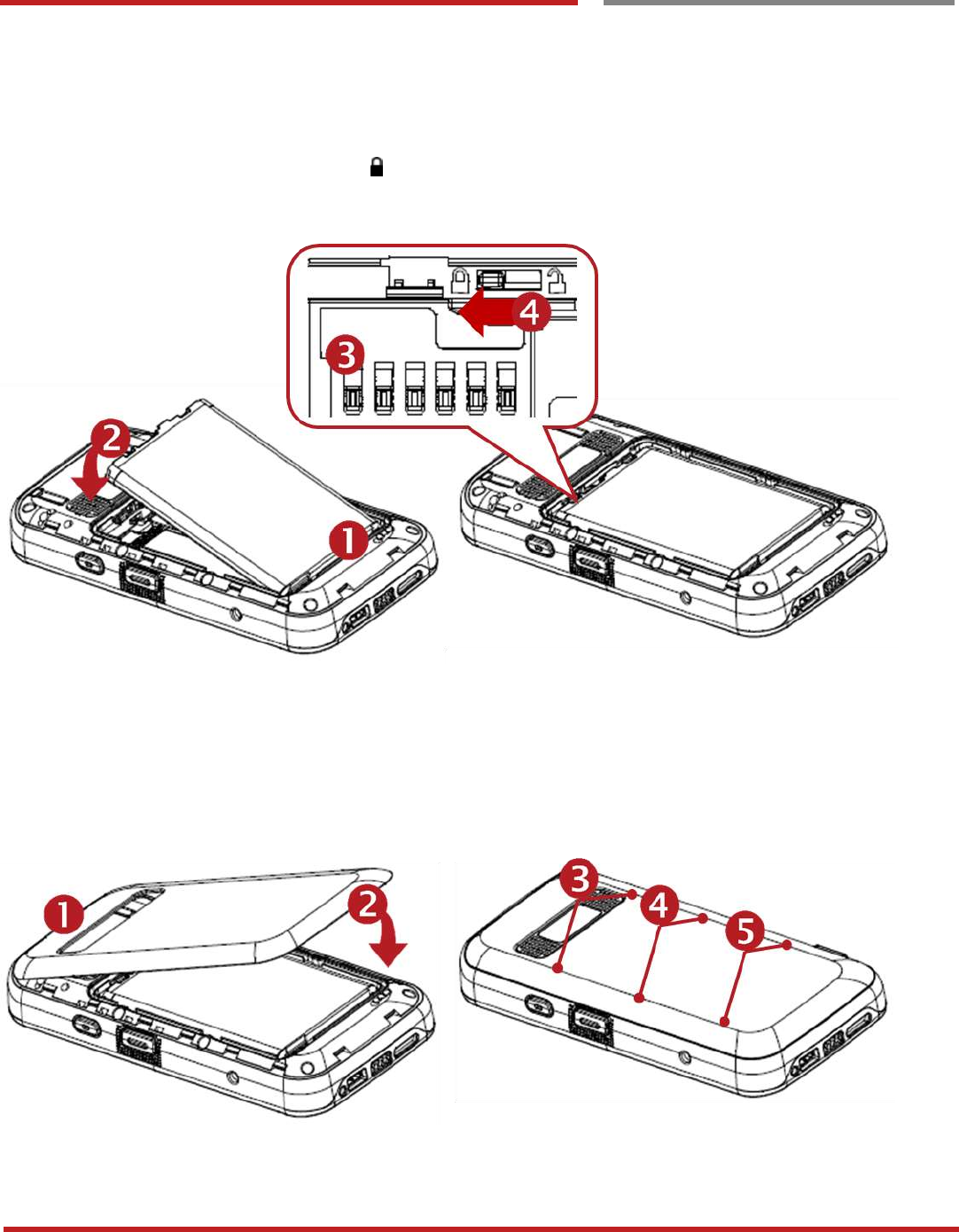 4
3
2
1
1
2
3
4
5