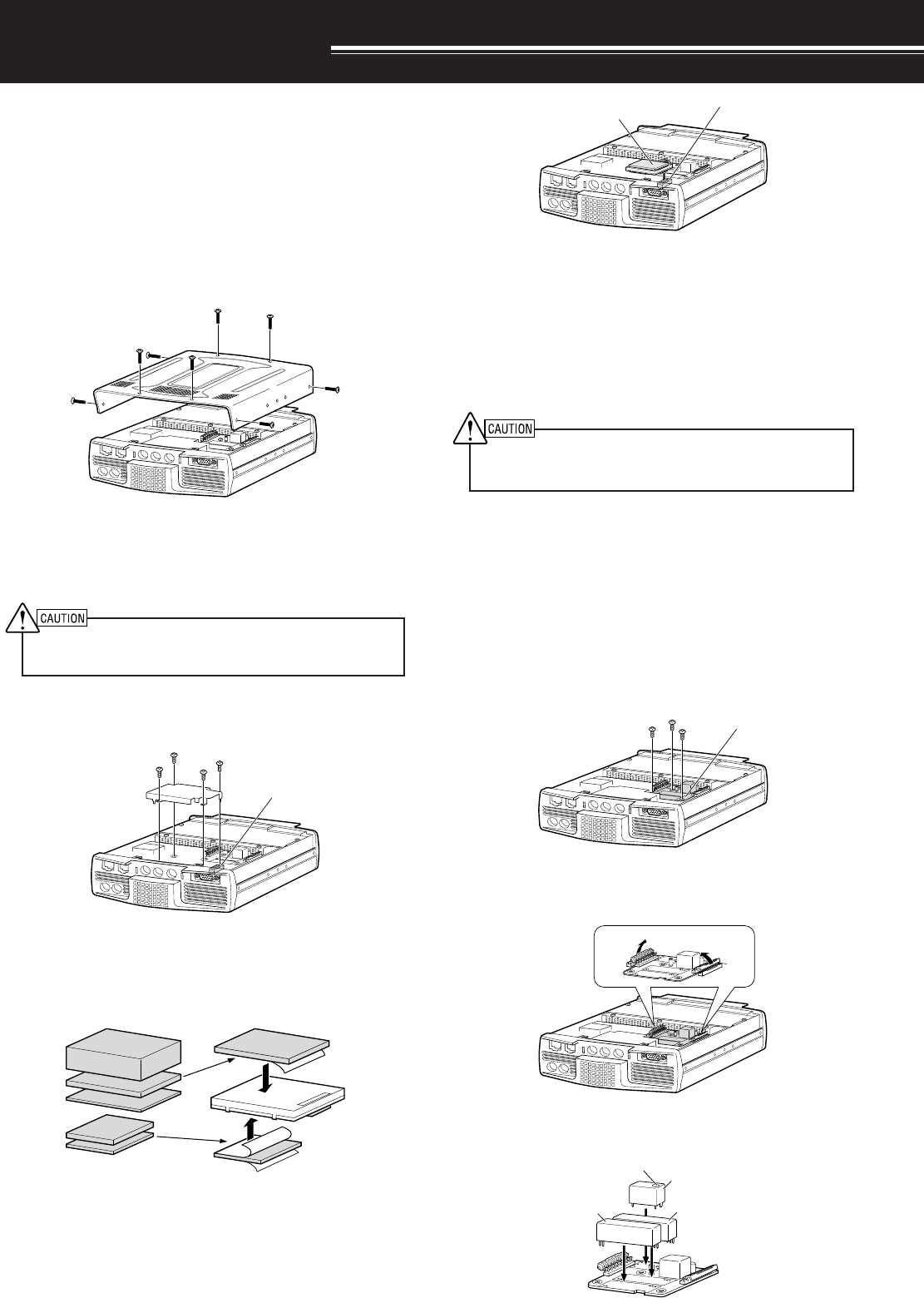 CAUTION

CAUTION