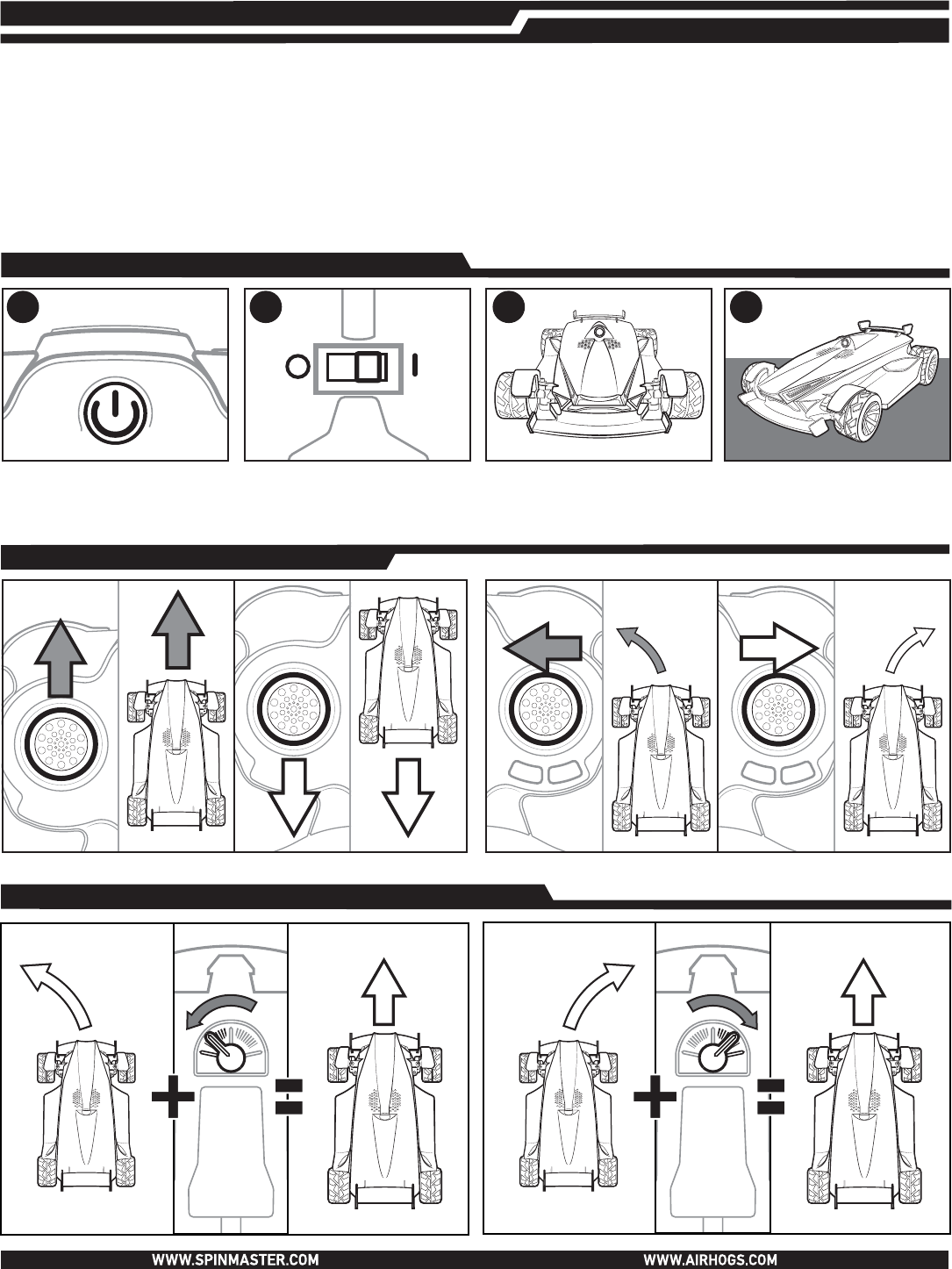 WWW.SPINMASTER.COM

WWW.AIRHOGS.COM