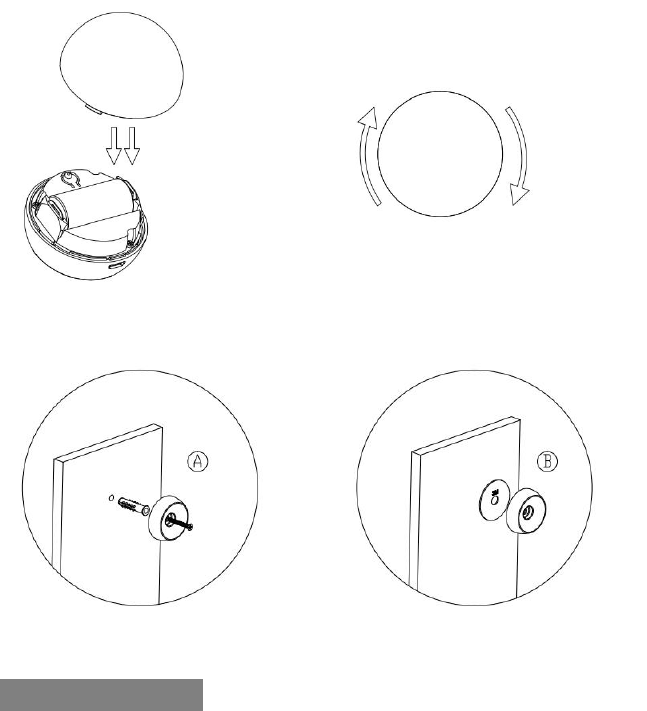 A

B