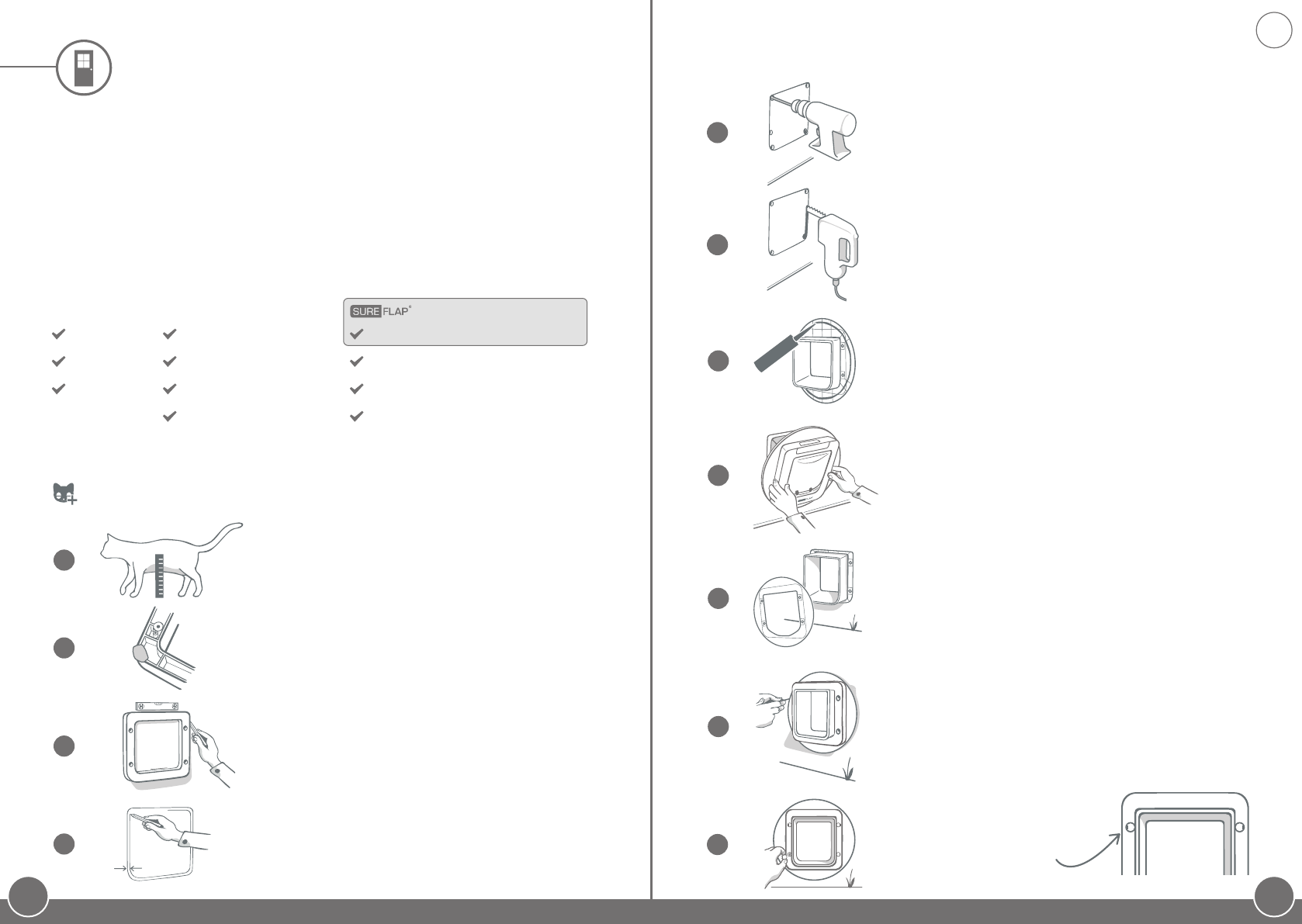 SURE FLAP®