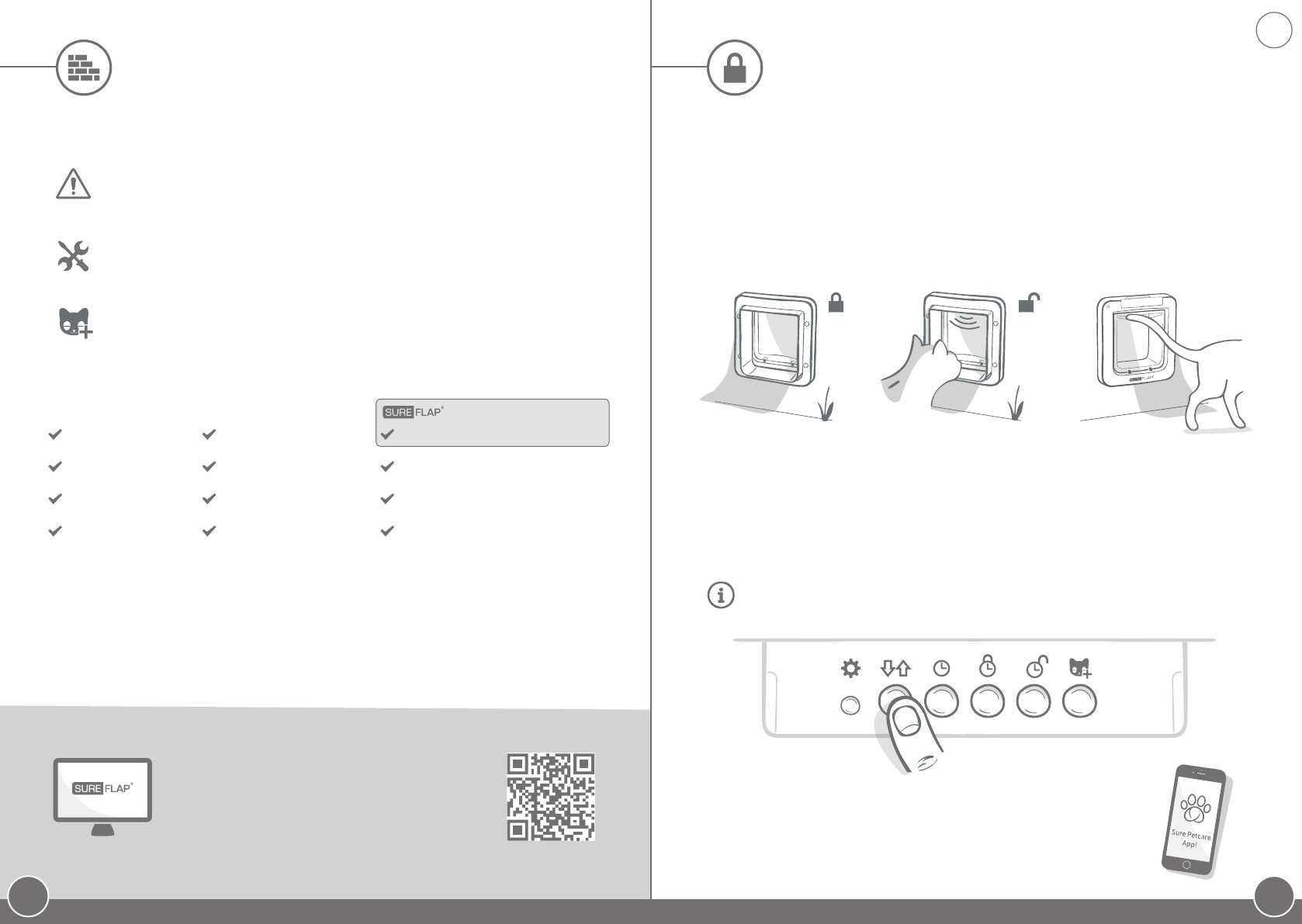 SURE FLAP®

SURE FLAP®

Sure Petcare App!