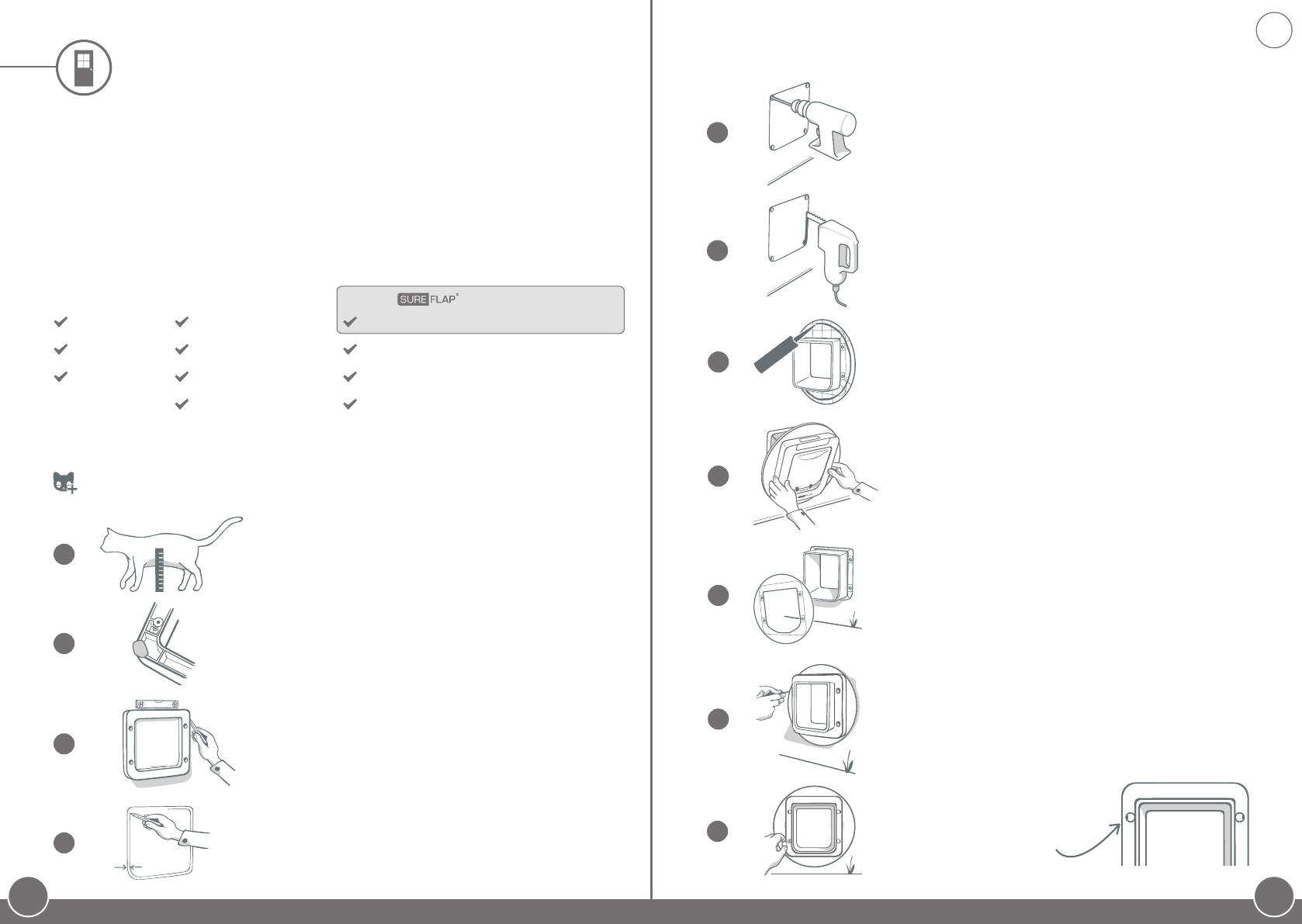 SURE FLAP®