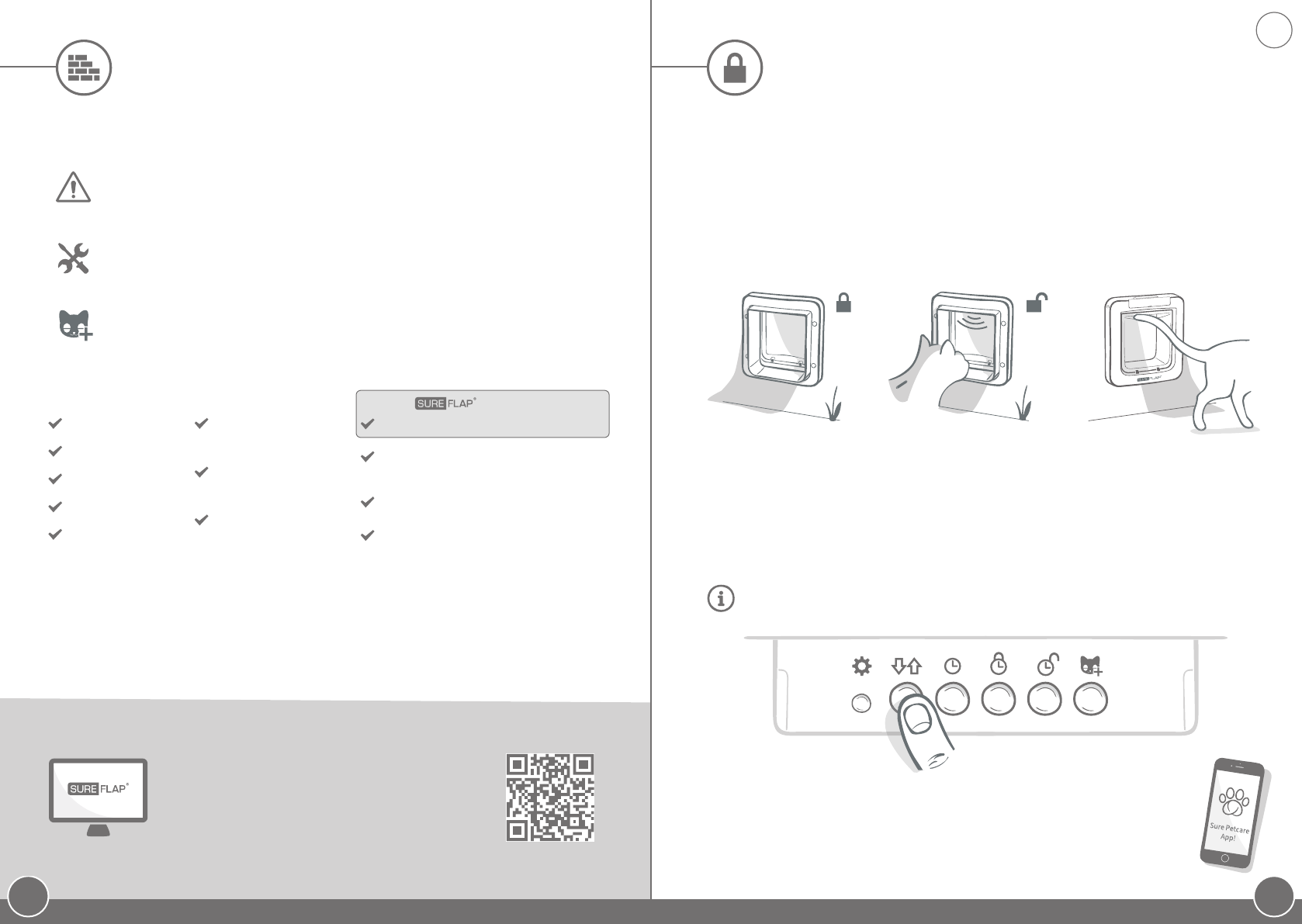 SURE FLAP®

SURE FLAP®

Sure Petcare App!