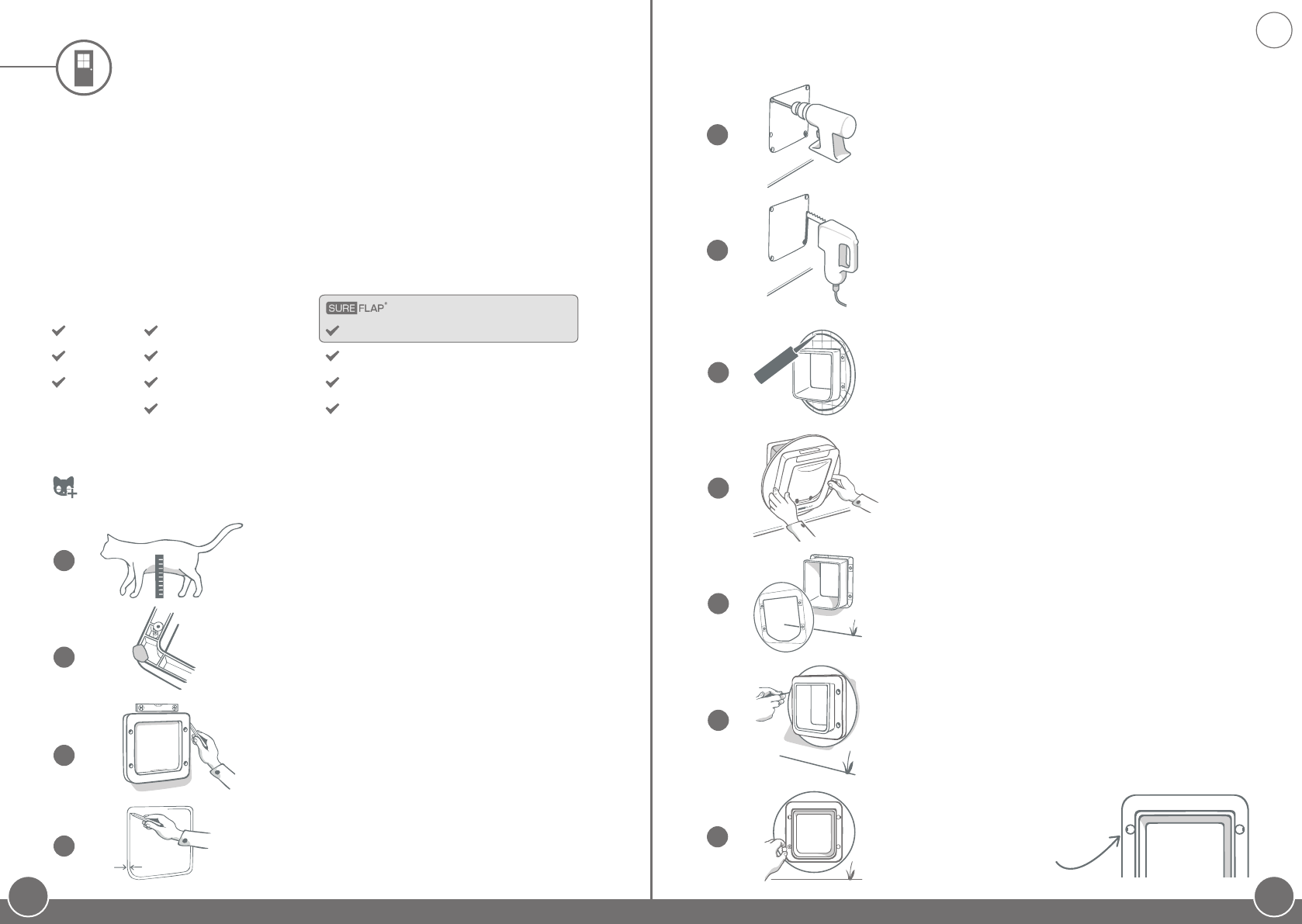 SURE FLAP®