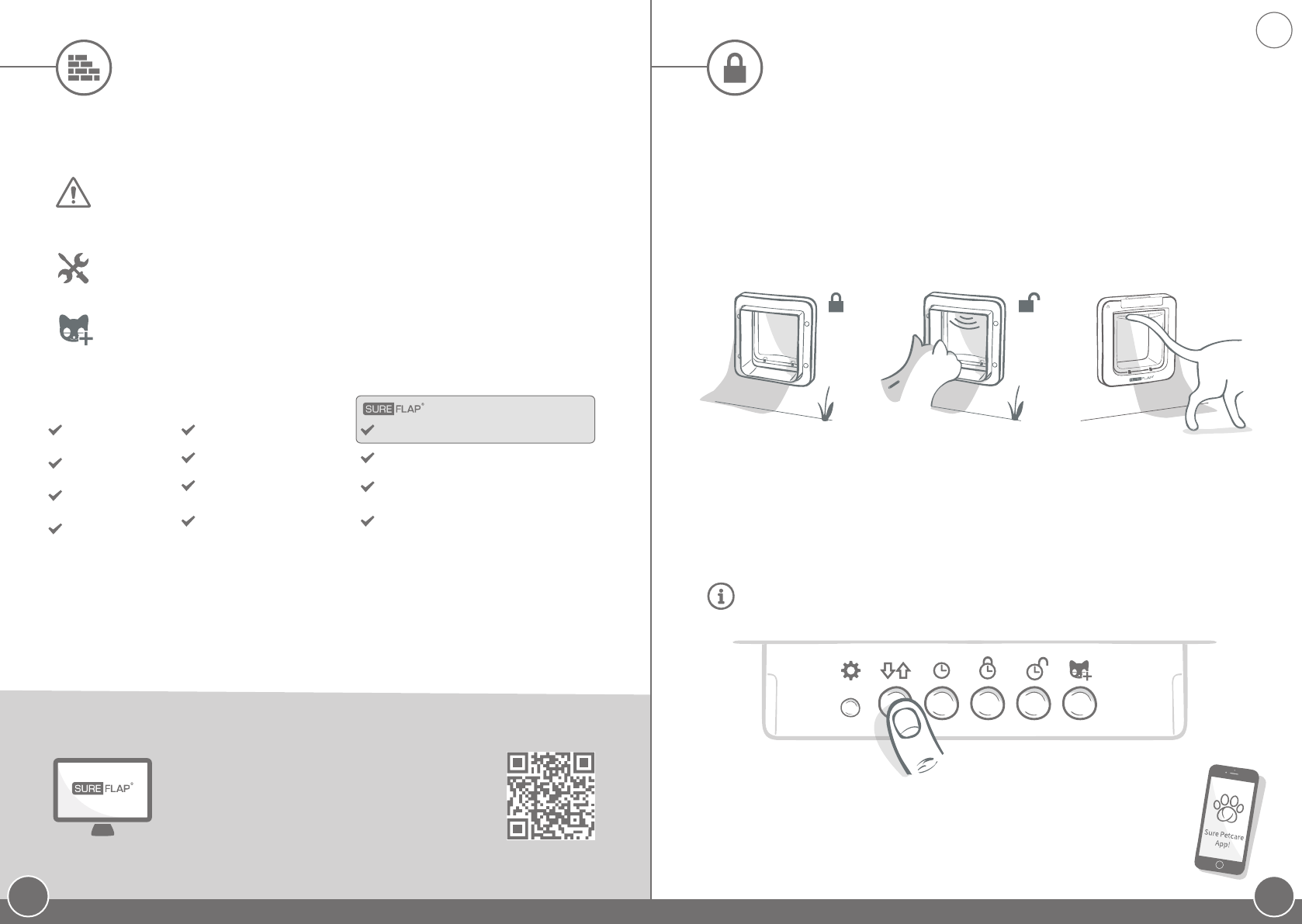 SURE FLAP®

SURE FLAP®

Sure Petcare App!