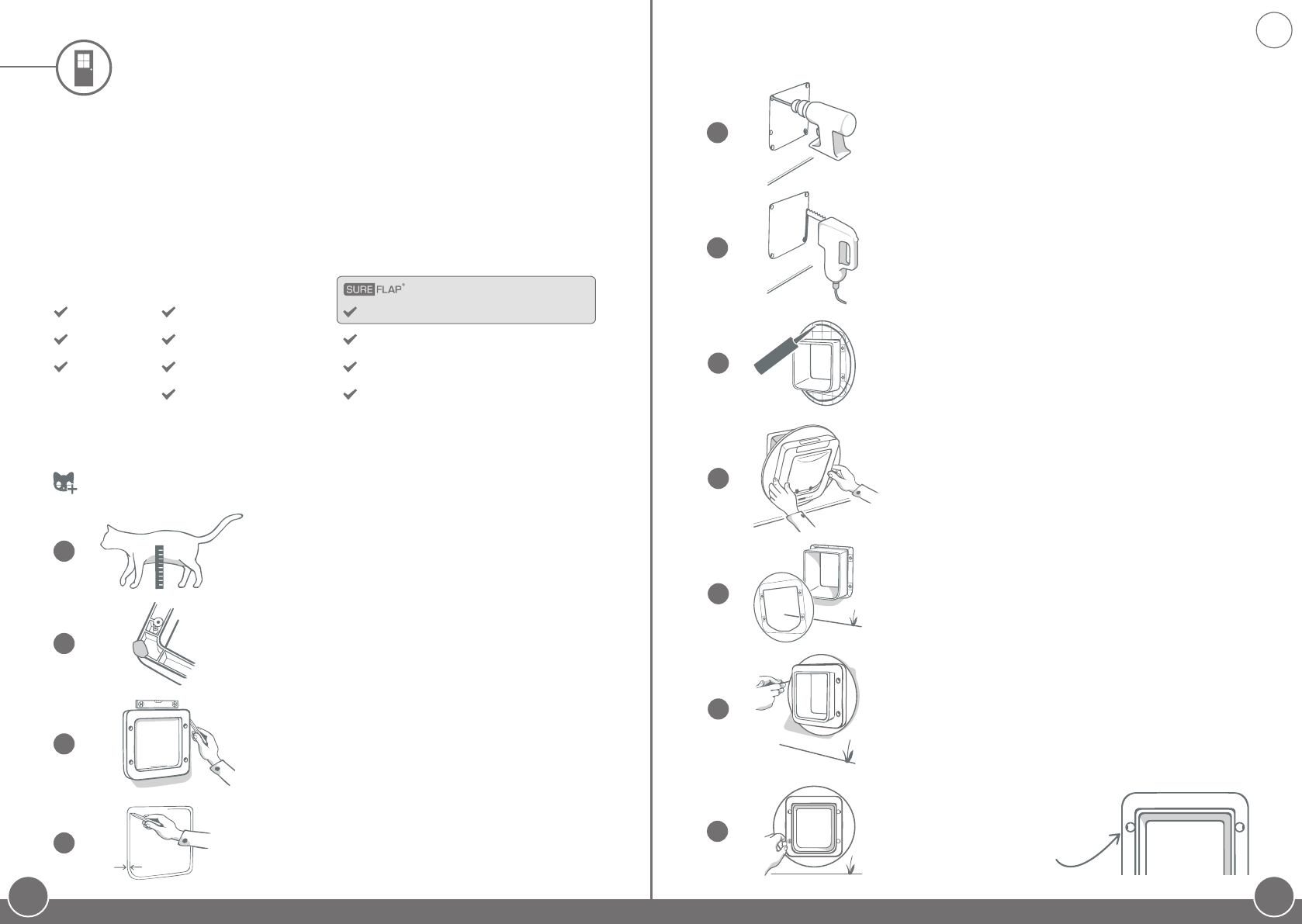 SURE FLAP®