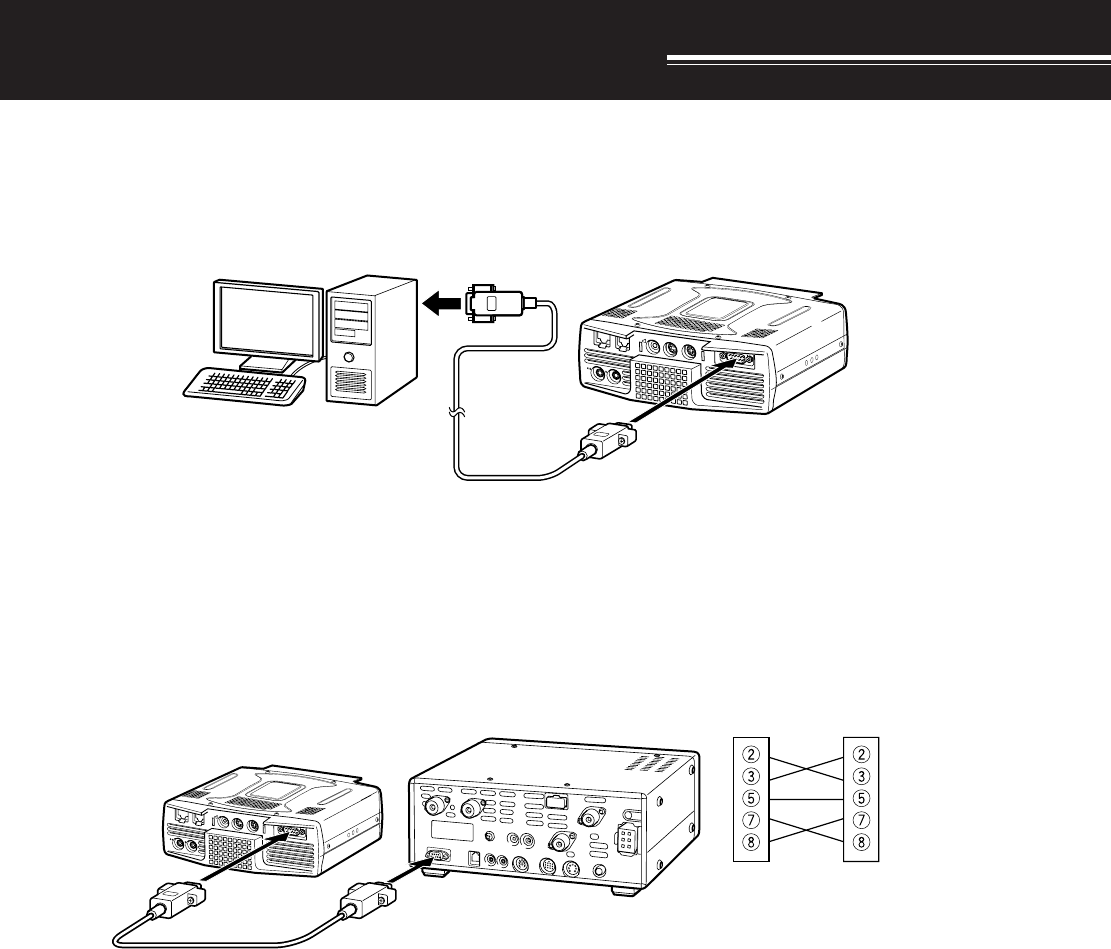 ②
③
⑤
⑦
⑧

②
③
⑤
⑦
⑧