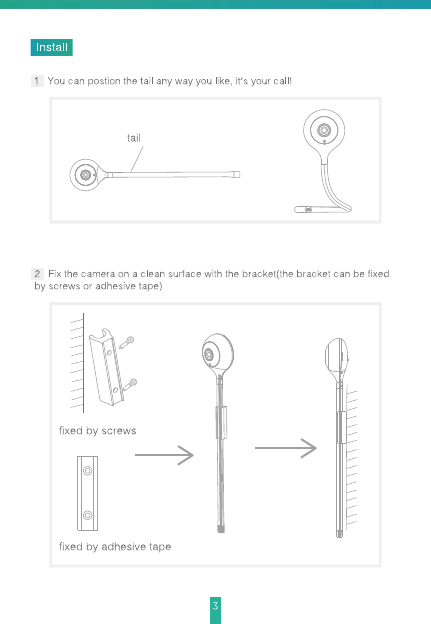 Install

1 You can postion the tail any way you like, it's your call!

tail

2 Fix the camera on a clean surface with the bracket(the bracket can be fixed by screws or adhesive tape)

fixed by screws

fixed by adhesive tape

3